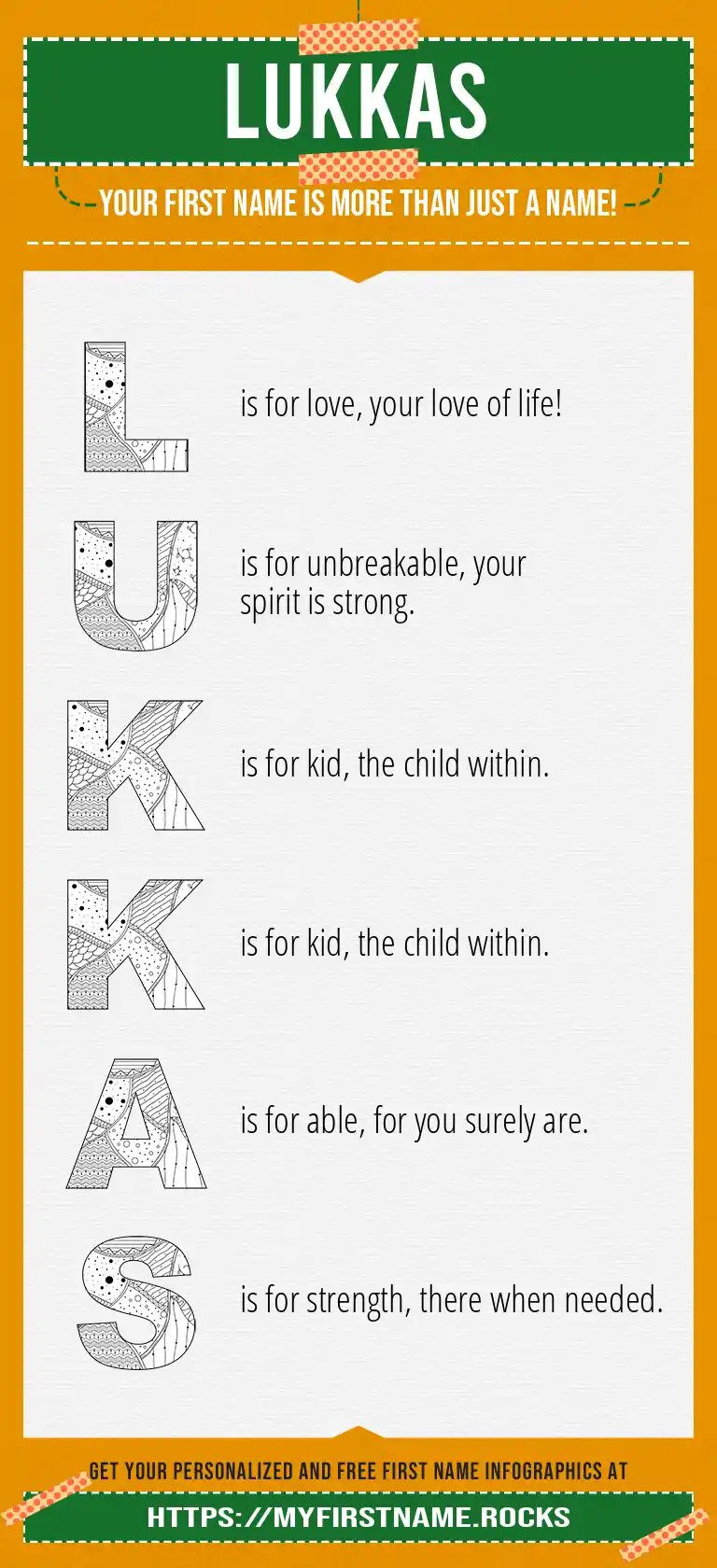 LUKKAS

YOUR FIRST NAME IS MORE THAN JUST A NAME!

L is for love, your love of life!

U is for unbreakable, your spirit is strong.

K is for kid, the child within.

K is for kid, the child within.

A is for able, for you surely are.

S is for strength, there when needed.

GET YOUR PERSONALIZED AND FREE FIRST NAME INFOGRAPHICS AT

HTTPS://MYFIRSTNAME.ROCKS