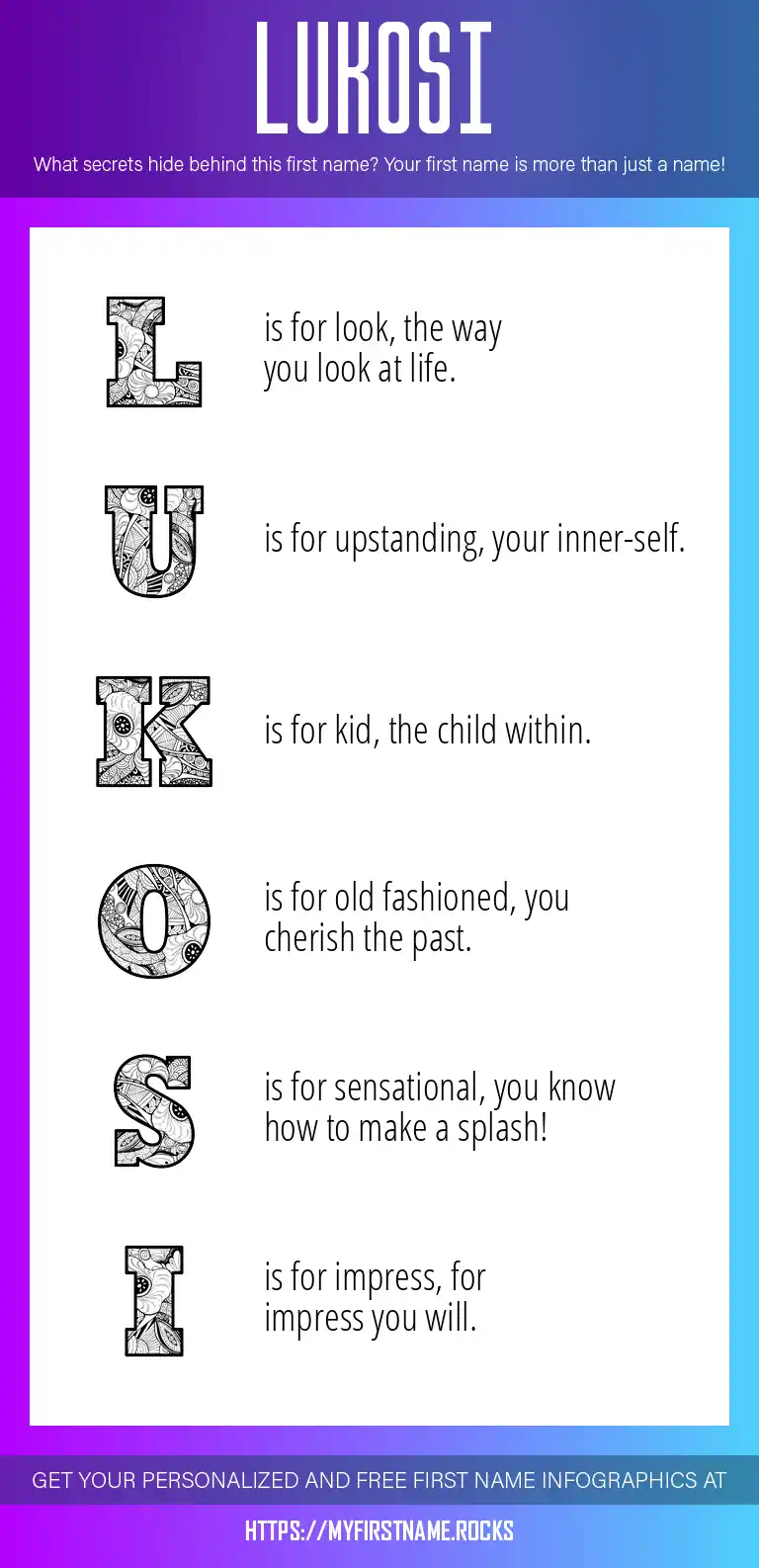 LUKOSI

What secrets hide behind this first name? Your first name is more than just a name!

L is for look, the way you look at life.

U is for upstanding, your inner-self.

K is for kid, the child within.

O is for old fashioned, you cherish the past.

S is for sensational, you know how to make a splash!

I is for impress, for impress you will.

GET YOUR PERSONALIZED AND FREE FIRST NAME INFOGRAPHICS AT

HTTPS://MYFIRSTNAME.ROCKS