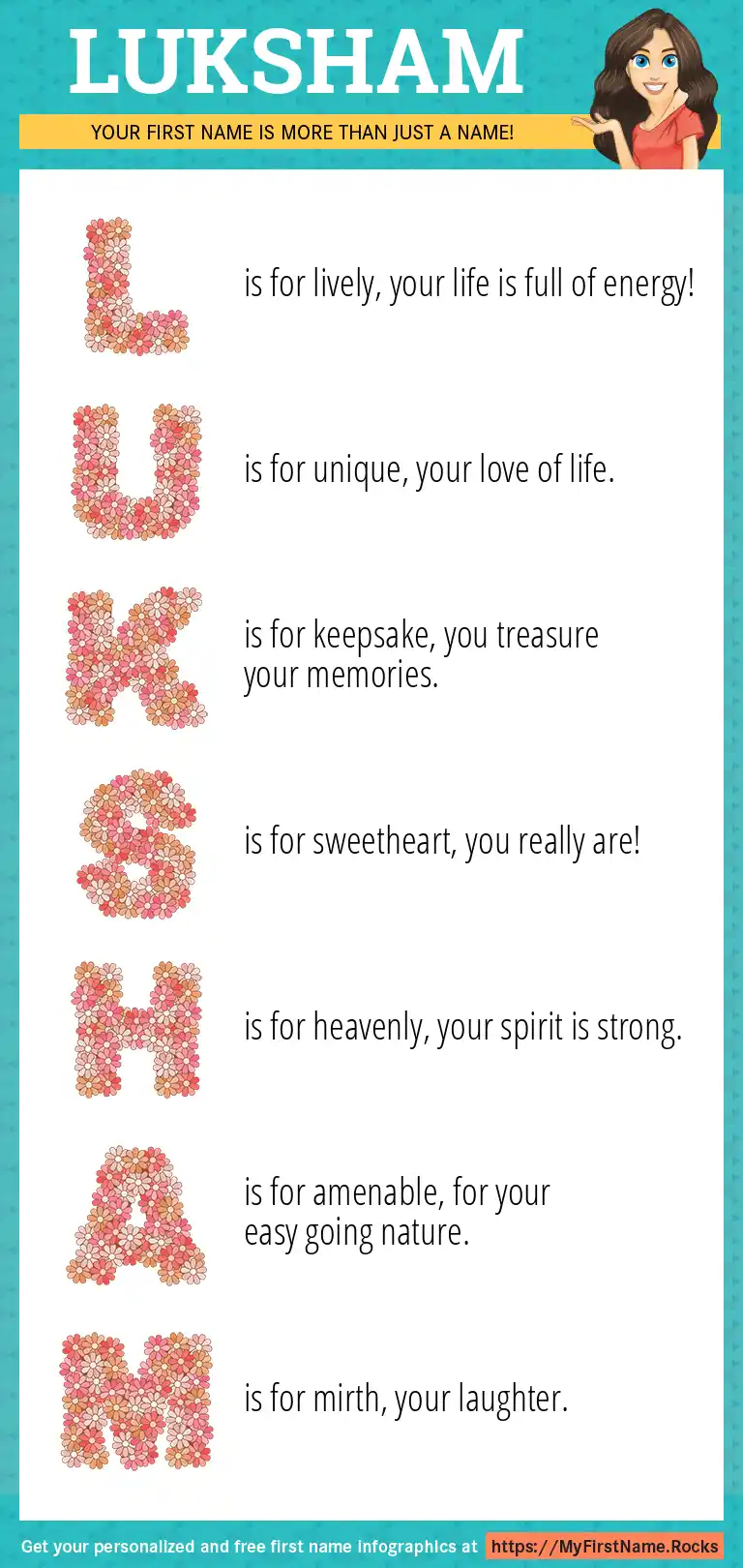 LUKSHAM

YOUR FIRST NAME IS MORE THAN JUST A NAME!

L is for lively, your life is full of energy!

U is for unique, your love of life.

K is for keepsake, you treasure your memories.

S is for sweetheart, you really are!

H is for heavenly, your spirit is strong.

A is for amenable, for your easy going nature.

M is for mirth, your laughter.

Get your personalized and free first name infographics at https://MyFirstName.Rocks