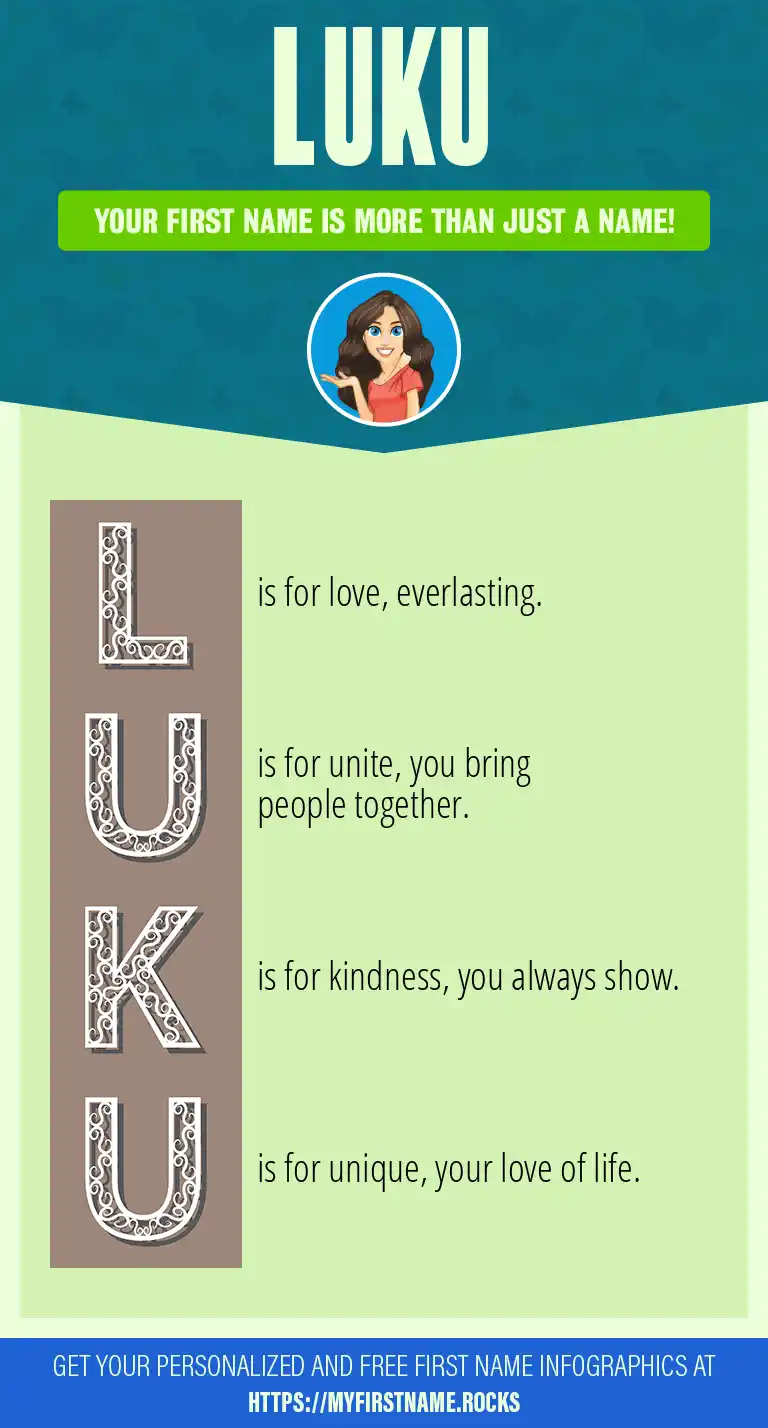 LUKU

YOUR FIRST NAME IS MORE THAN JUST A NAME!

L is for love, everlasting.

U is for unite, you bring people together.

K is for kindness, you always show.

U is for unique, your love of life.

GET YOUR PERSONALIZED AND FREE FIRST NAME INFOGRAPHICS AT
HTTPS://MYFIRSTNAME.ROCKS