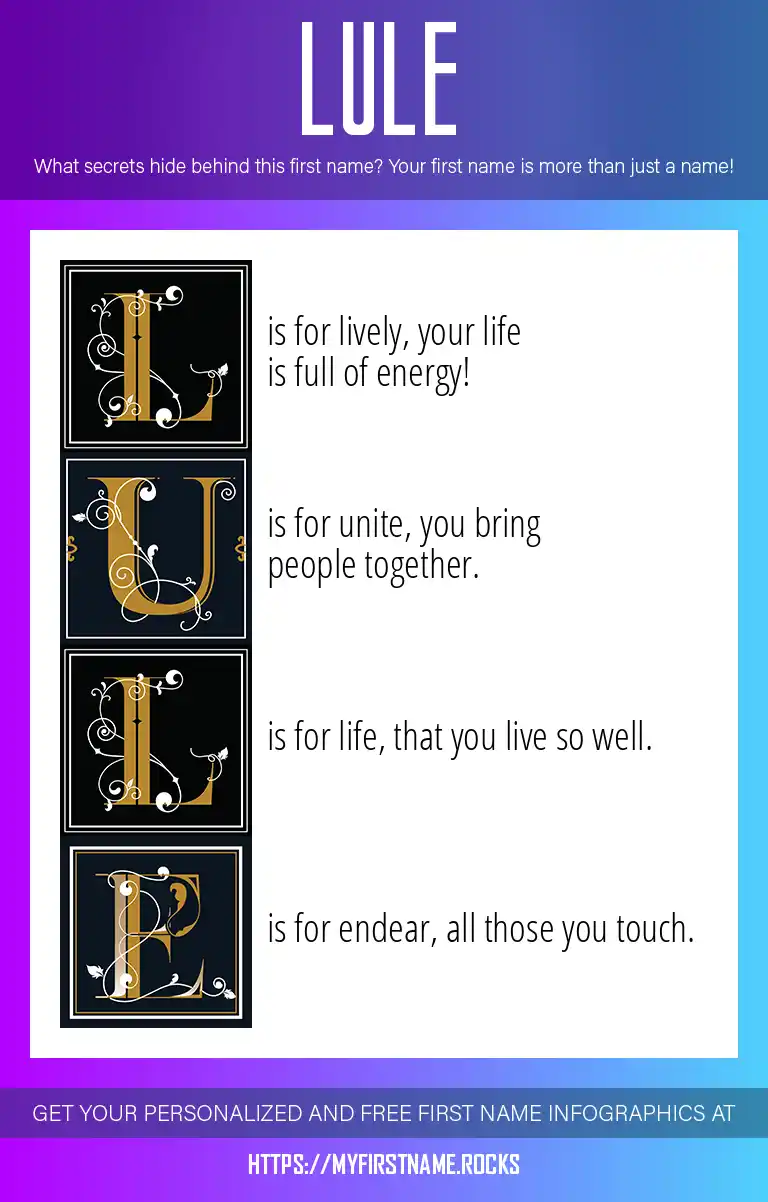 LULE

What secrets hide behind this first name? Your first name is more than just a name!

L is for lively, your life is full of energy!

U is for unite, you bring people together.

L is for life, that you live so well.

E is for endear, all those you touch.

GET YOUR PERSONALIZED AND FREE FIRST NAME INFOGRAPHICS AT

HTTPS://MYFIRSTNAME.ROCKS