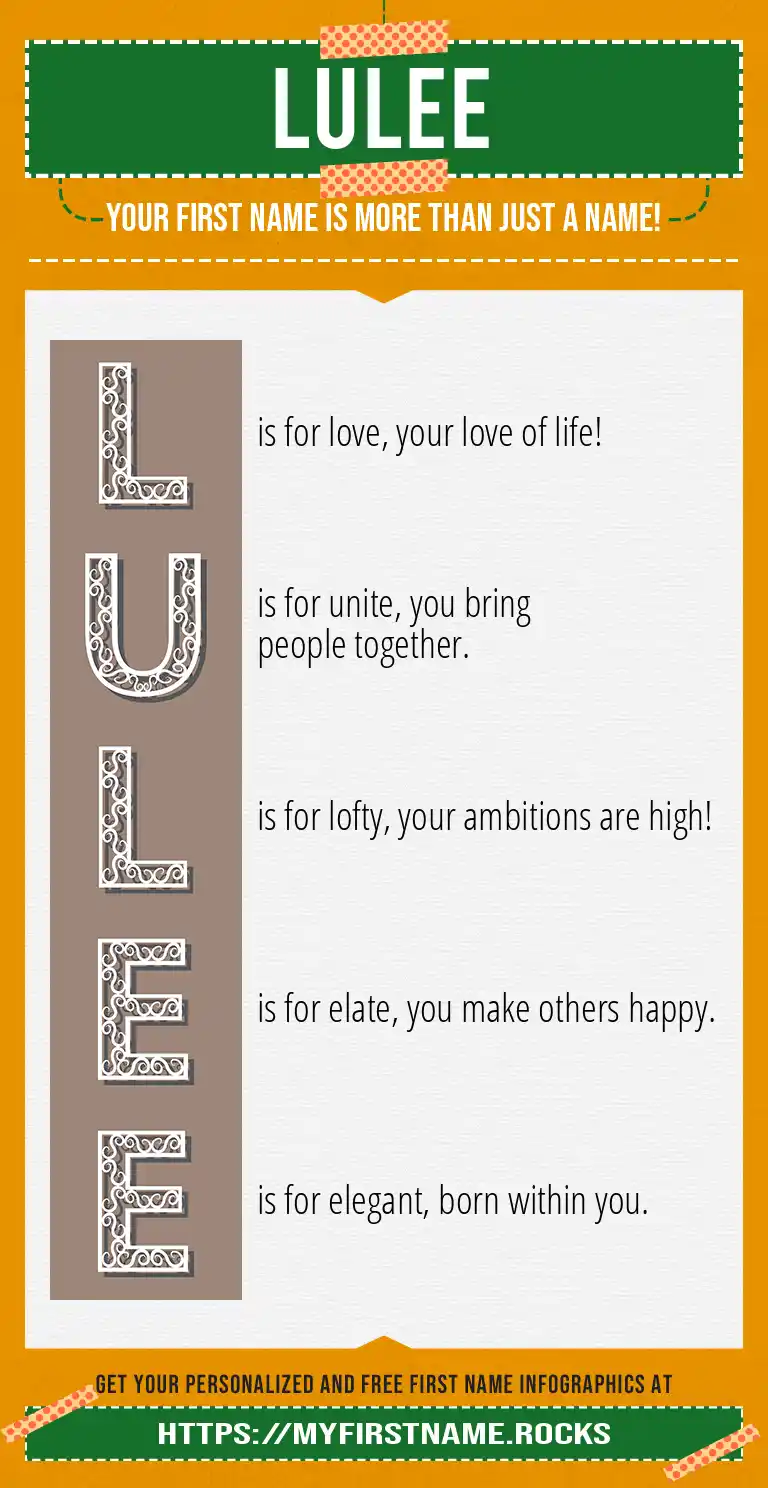 LULEE

YOUR FIRST NAME IS MORE THAN JUST A NAME!

L is for love, your love of life!

U is for unite, you bring people together.

L is for lofty, your ambitions are high!

E is for elate, you make others happy.

E is for elegant, born within you.

GET YOUR PERSONALIZED AND FREE FIRST NAME INFOGRAPHICS AT

HTTPS://MYFIRSTNAME.ROCKS