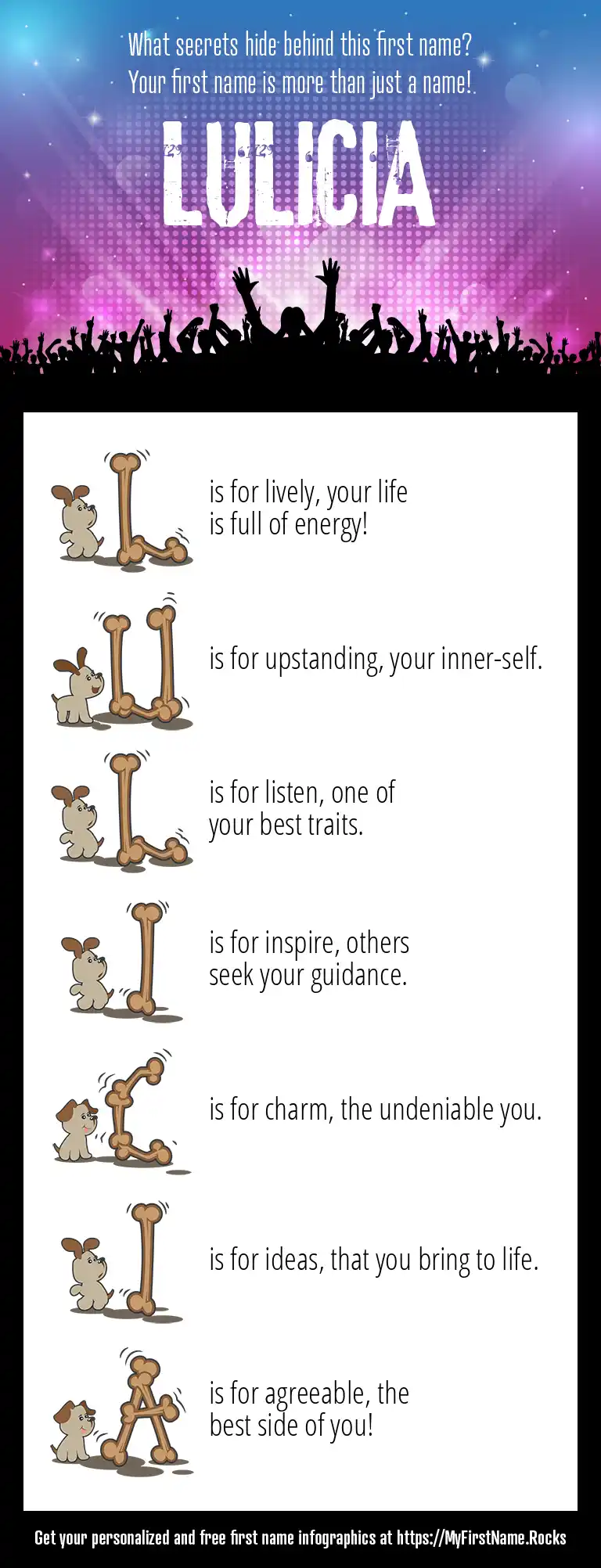 What secrets hide behind this first name?
Your first name is more than just a name!

LULICIA

L is for lively, your life is full of energy!

U is for upstanding, your inner-self.

L is for listen, one of your best traits.

I is for inspire, others seek your guidance.

C is for charm, the undeniable you.

I is for ideas, that you bring to life.

A is for agreeable, the best side of you!

Get your personalized and free first name infographics at https://MyFirstName.Rocks