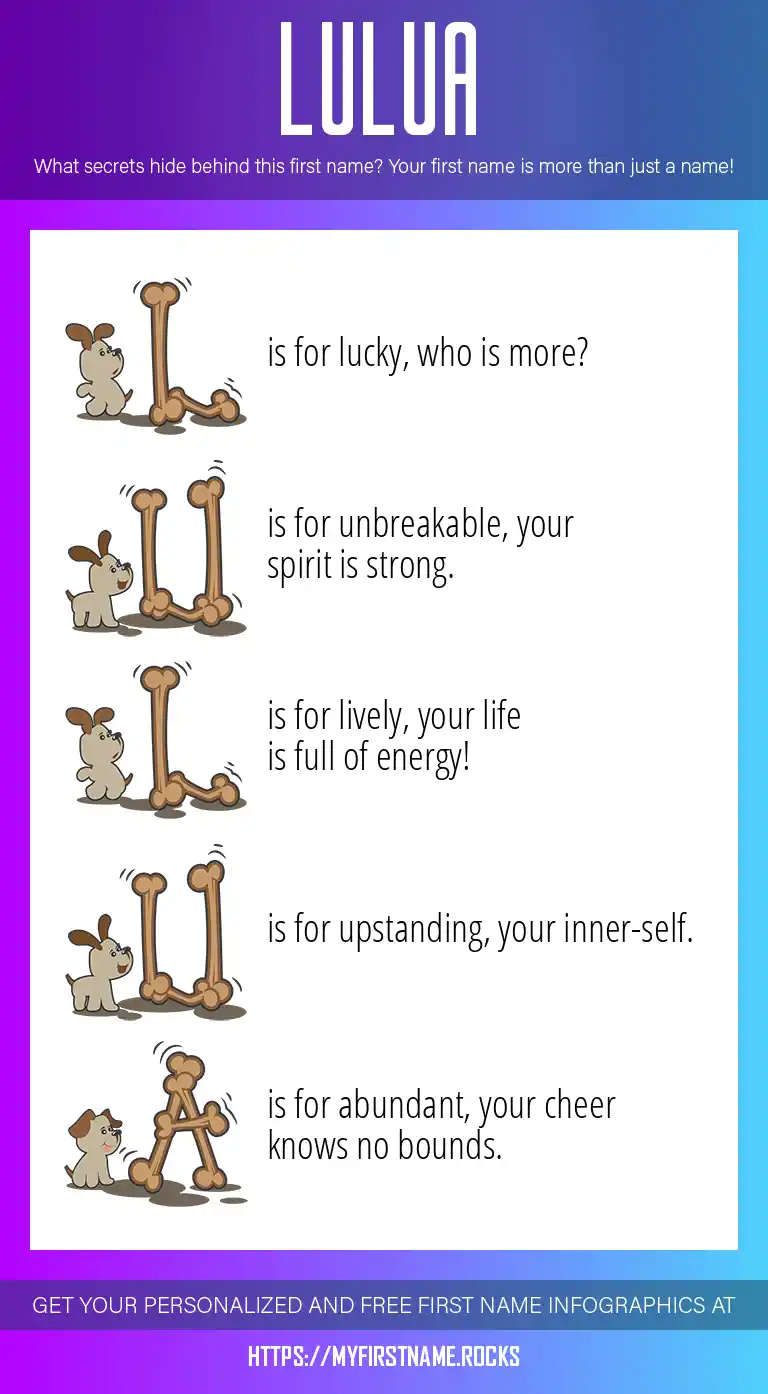 LULUA

What secrets hide behind this first name? Your first name is more than just a name!

L is for lucky, who is more?

U is for unbreakable, your spirit is strong.

L is for lively, your life is full of energy!

U is for upstanding, your inner-self.

A is for abundant, your cheer knows no bounds.

GET YOUR PERSONALIZED AND FREE FIRST NAME INFOGRAPHICS AT

HTTPS://MYFIRSTNAME.ROCKS