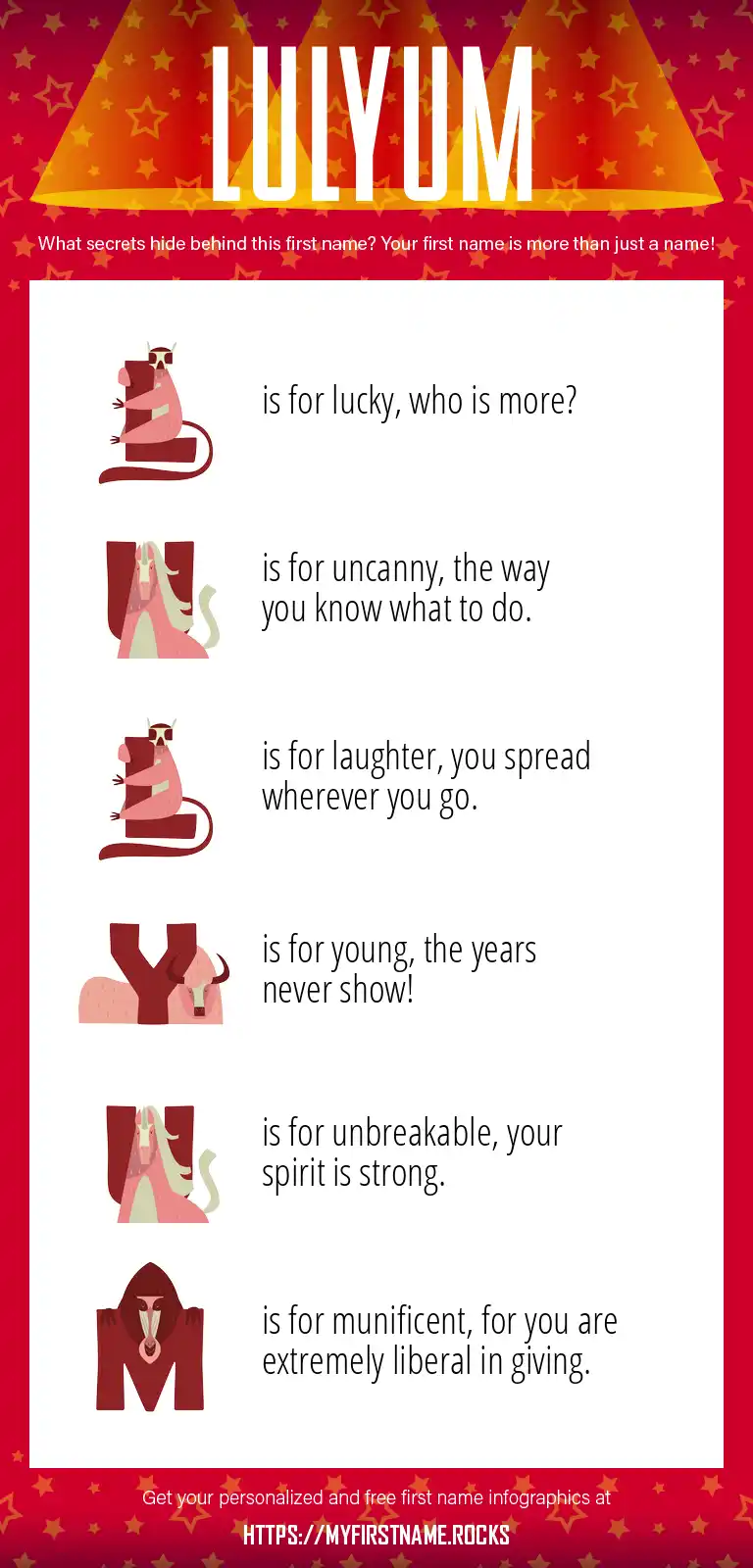 LULYUM

What secrets hide behind this first name? Your first name is more than just a name!

L is for lucky, who is more?

U is for uncanny, the way you know what to do.

L is for laughter, you spread wherever you go.

Y is for young, the years never show!

U is for unbreakable, your spirit is strong.

M is for munificent, for you are extremely liberal in giving.

Get your personalized and free first name infographics at

HTTPS://MYFIRSTNAME.ROCKS