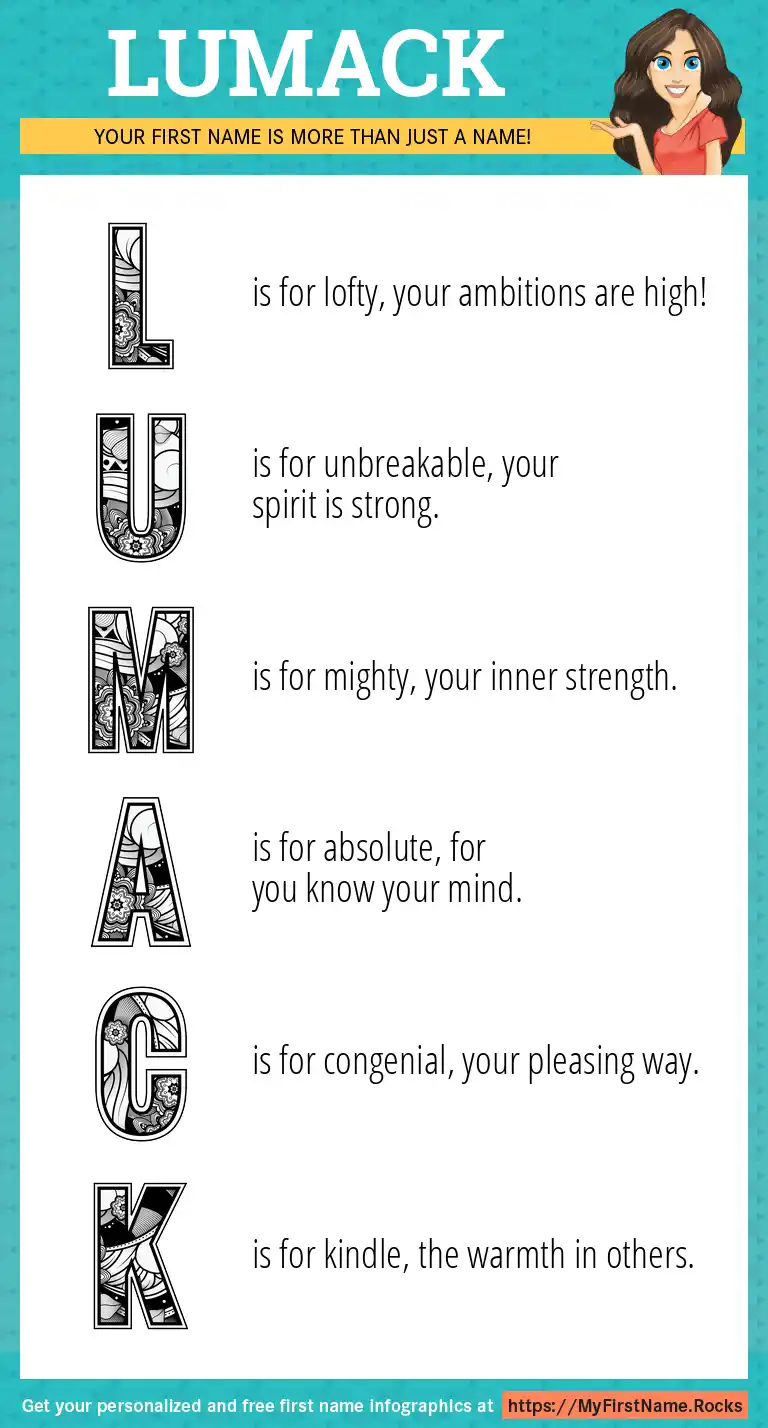 LUMACK

YOUR FIRST NAME IS MORE THAN JUST A NAME!

L is for lofty, your ambitions are high!

U is for unbreakable, your spirit is strong.

M is for mighty, your inner strength.

A is for absolute, for you know your mind.

C is for congenial, your pleasing way.

K is for kindle, the warmth in others.

Get your personalized and free first name infographics at https://MyFirstName.Rocks