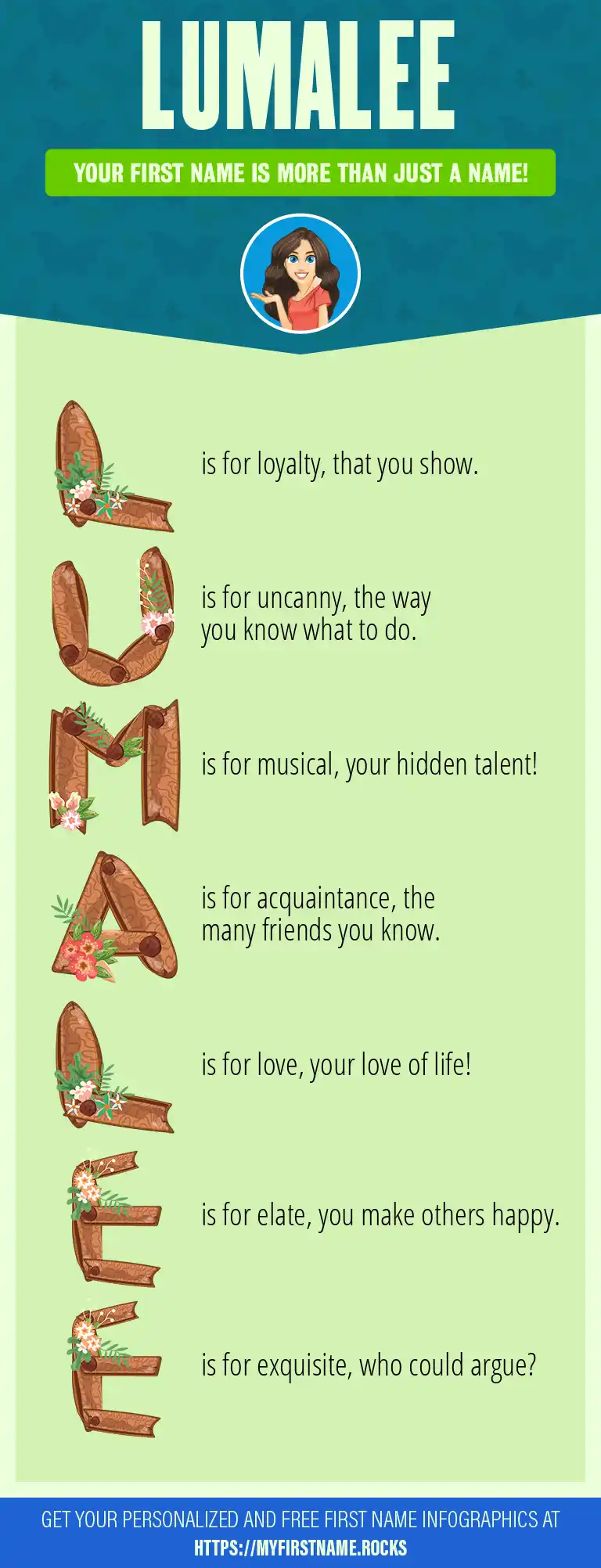 LUMALEE

YOUR FIRST NAME IS MORE THAN JUST A NAME!

L is for loyalty, that you show.

U is for uncanny, the way you know what to do.

M is for musical, your hidden talent!

A is for acquaintance, the many friends you know.

L is for love, your love of life!

E is for elate, you make others happy.

E is for exquisite, who could argue?

GET YOUR PERSONALIZED AND FREE FIRST NAME INFOGRAPHICS AT HTTPS://MYFIRSTNAME.ROCKS