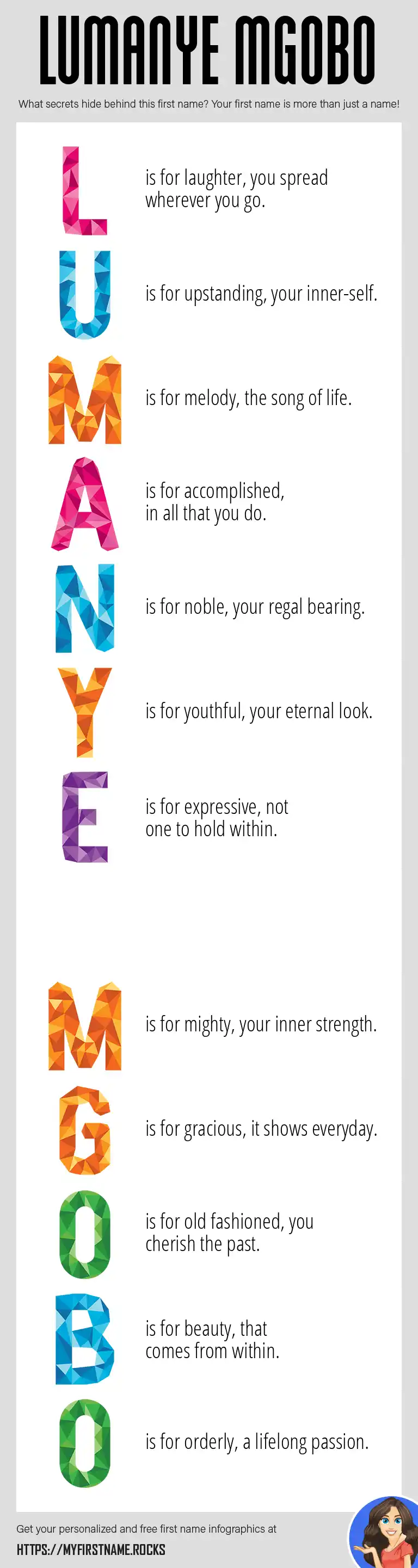 LUMANYE MGOBO

What secrets hide behind this first name? Your first name is more than just a name!

L is for laughter, you spread wherever you go.

U is for upstanding, your inner-self.

M is for melody, the song of life.

A is for accomplished, in all that you do.

N is for noble, your regal bearing.

Y is for youthful, your eternal look.

E is for expressive, not one to hold within.

M is for mighty, your inner strength.

G is for gracious, it shows everyday.

O is for old fashioned, you cherish the past.

B is for beauty, that comes from within.

O is for orderly, a lifelong passion.

Get your personalized and free first name infographics at

HTTPS://MYFIRSTNAME.ROCKS