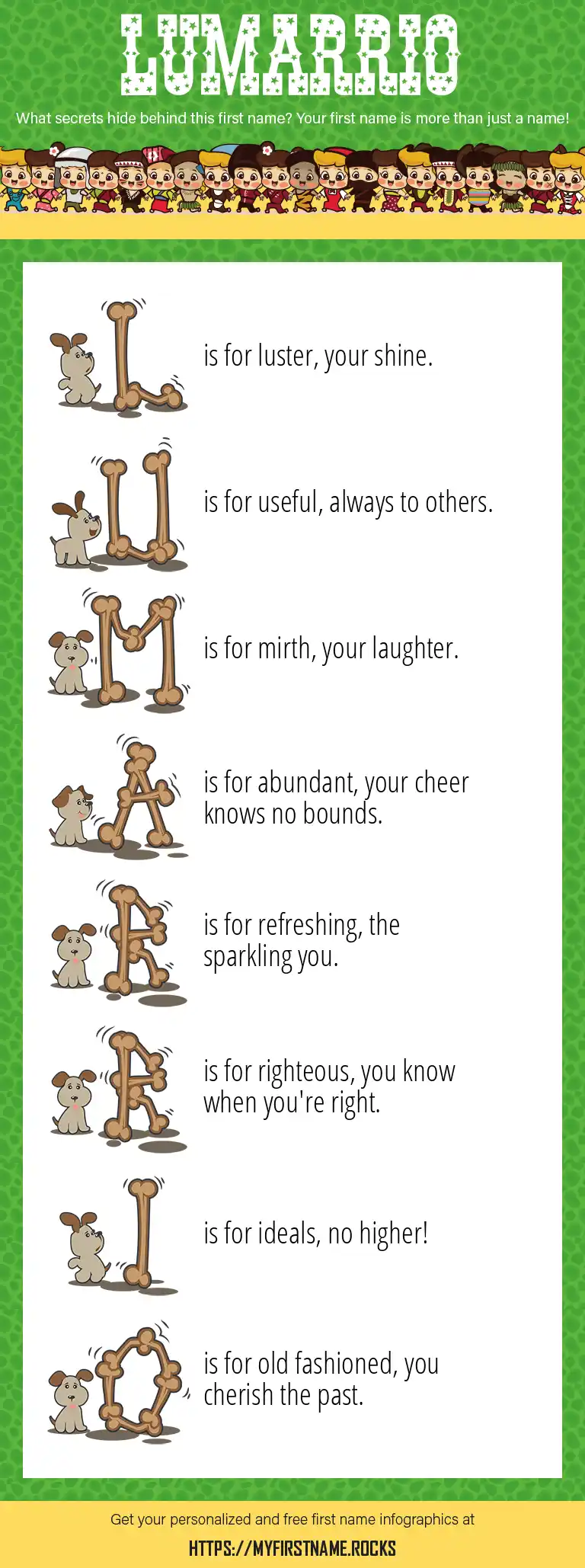 LUMARRIO

What secrets hide behind this first name? Your first name is more than just a name!

L is for luster, your shine.

U is for useful, always to others.

M is for mirth, your laughter.

A is for abundant, your cheer knows no bounds.

R is for refreshing, the sparkling you.

R is for righteous, you know when you're right.

I is for ideals, no higher!

O is for old fashioned, you cherish the past.

Get your personalized and free first name infographics at

HTTPS://MYFIRSTNAME.ROCKS