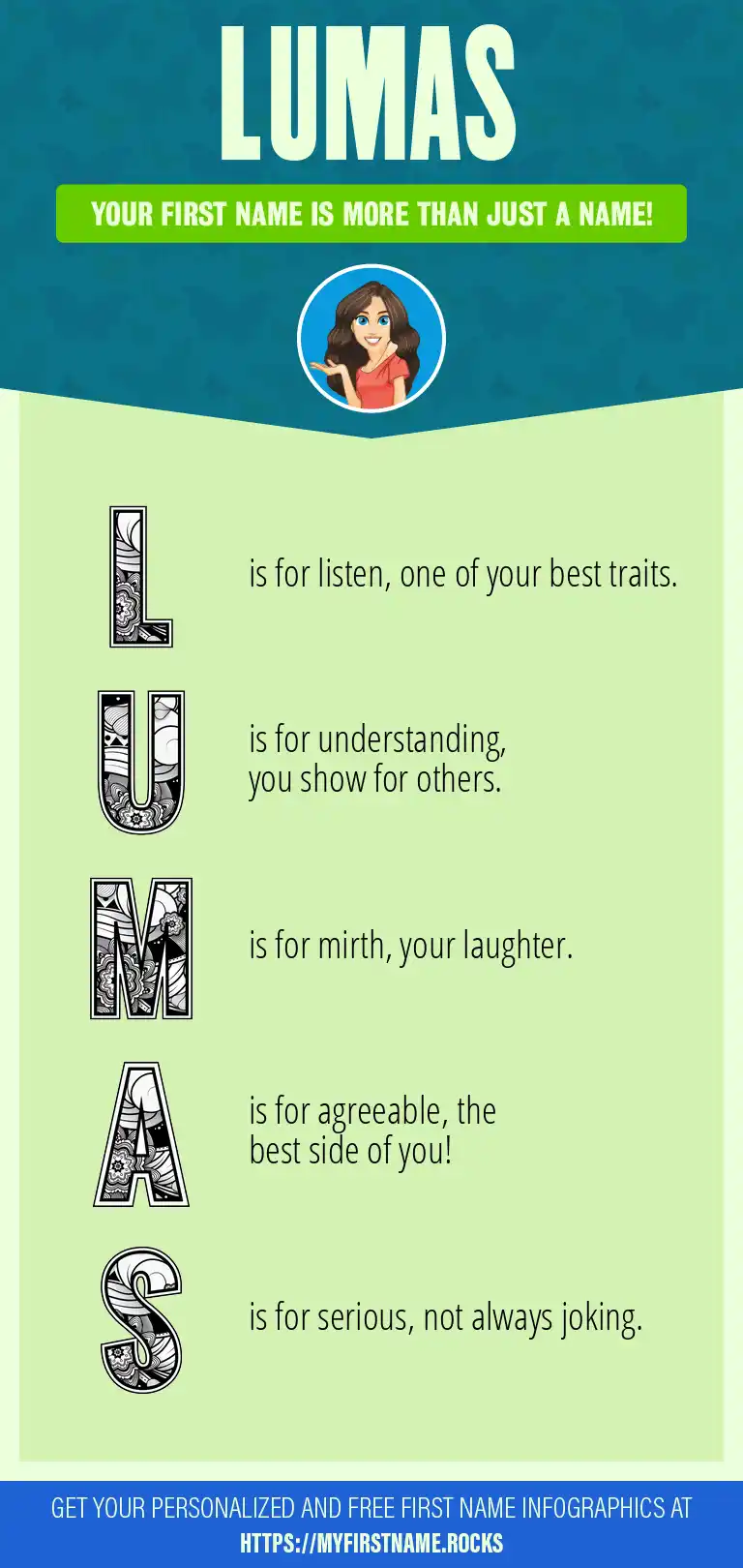 LUMAS

YOUR FIRST NAME IS MORE THAN JUST A NAME!

L is for listen, one of your best traits.

U is for understanding, you show for others.

M is for mirth, your laughter.

A is for agreeable, the best side of you!

S is for serious, not always joking.

GET YOUR PERSONALIZED AND FREE FIRST NAME INFOGRAPHICS AT HTTPS://MYFIRSTNAME.ROCKS