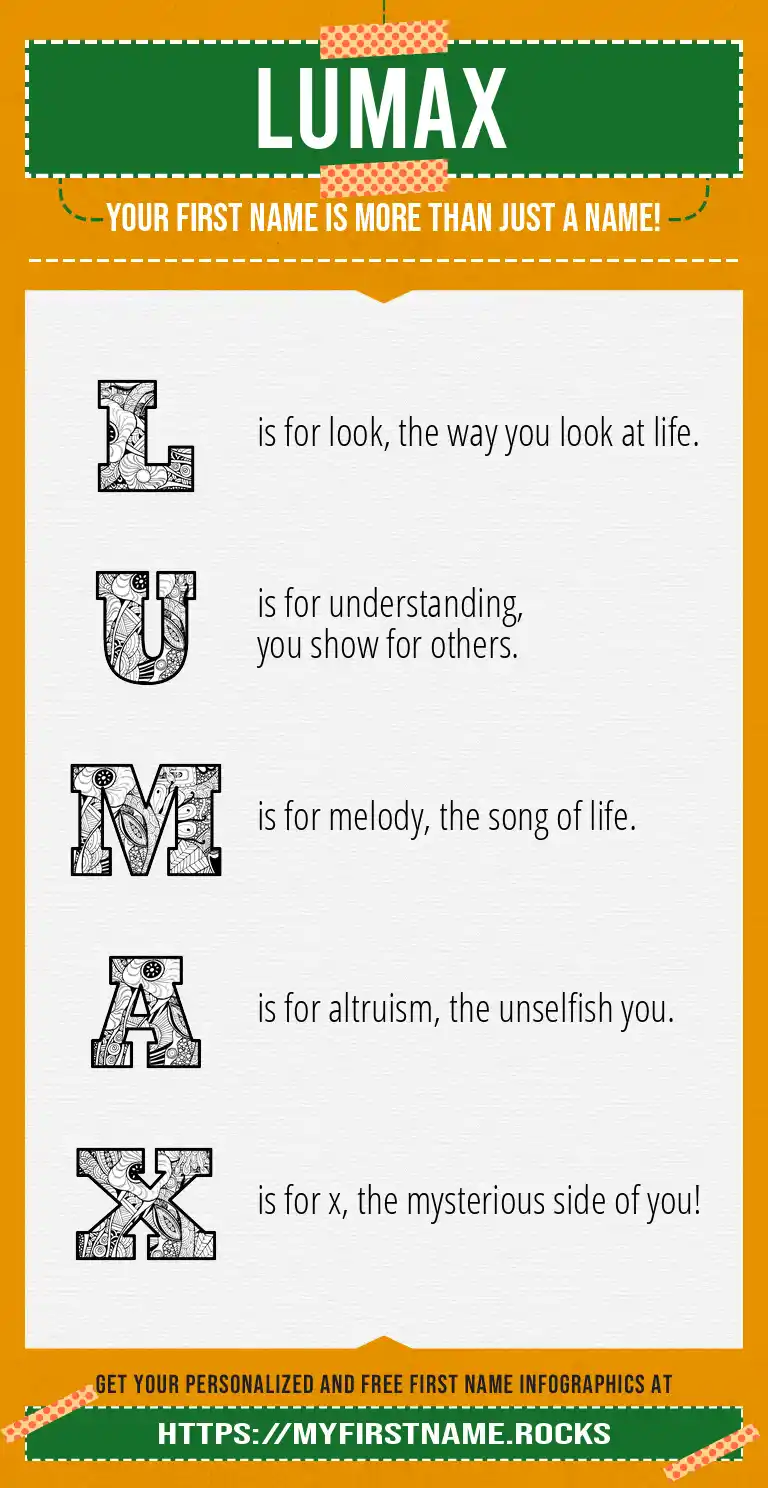 LUMAX

YOUR FIRST NAME IS MORE THAN JUST A NAME!

L is for look, the way you look at life.

U is for understanding, you show for others.

M is for melody, the song of life.

A is for altruism, the unselfish you.

X is for x, the mysterious side of you!

GET YOUR PERSONALIZED AND FREE FIRST NAME INFOGRAPHICS AT

HTTPS://MYFIRSTNAME.ROCKS