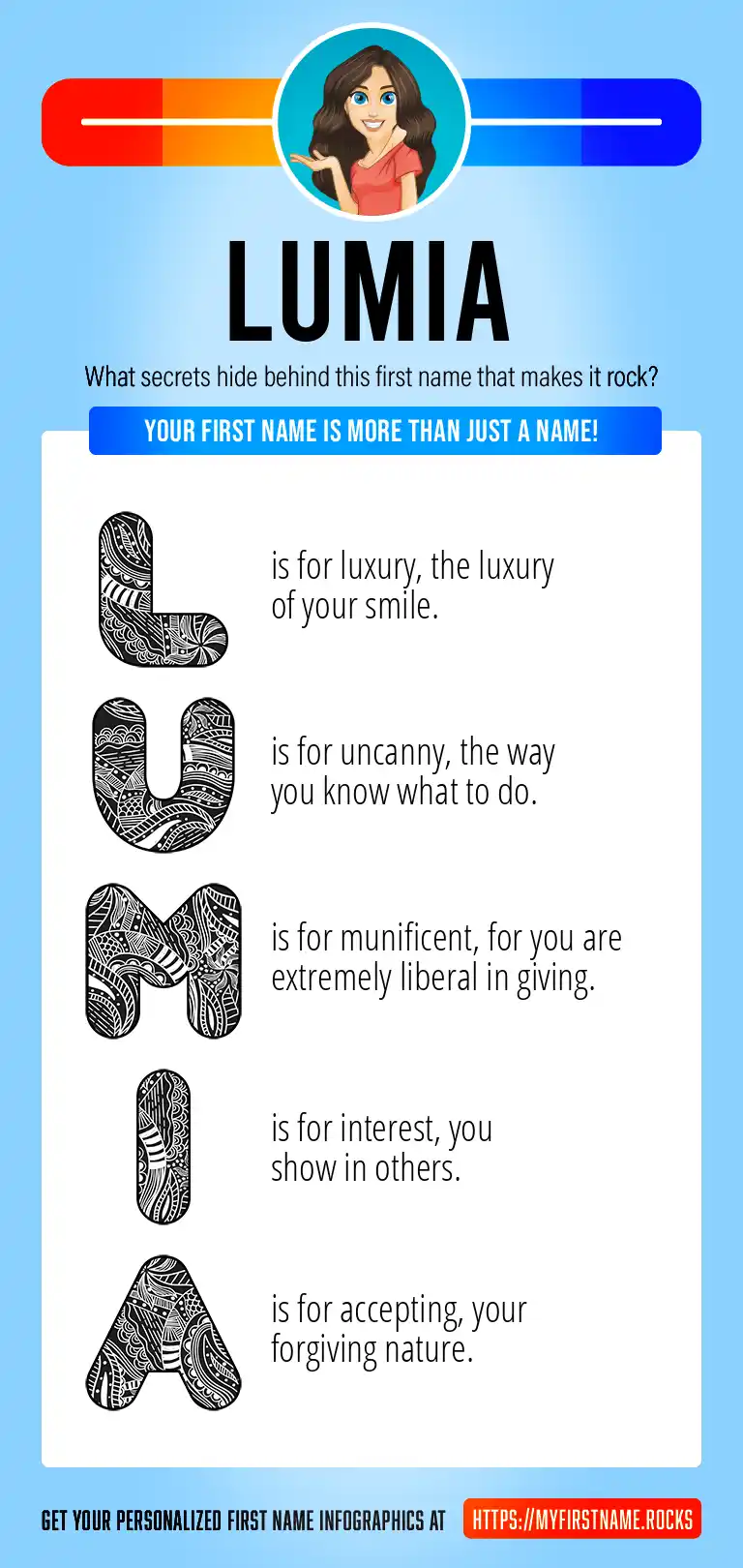 LUMIA

What secrets hide behind this first name that makes it rock?

YOUR FIRST NAME IS MORE THAN JUST A NAME!

L is for luxury, the luxury of your smile.

U is for uncanny, the way you know what to do.

M is for munificent, for you are extremely liberal in giving.

I is for interest, you show in others.

A is for accepting, your forgiving nature.

GET YOUR PERSONALIZED FIRST NAME INFOGRAPHICS AT HTTPS://MYFIRSTNAME.ROCKS