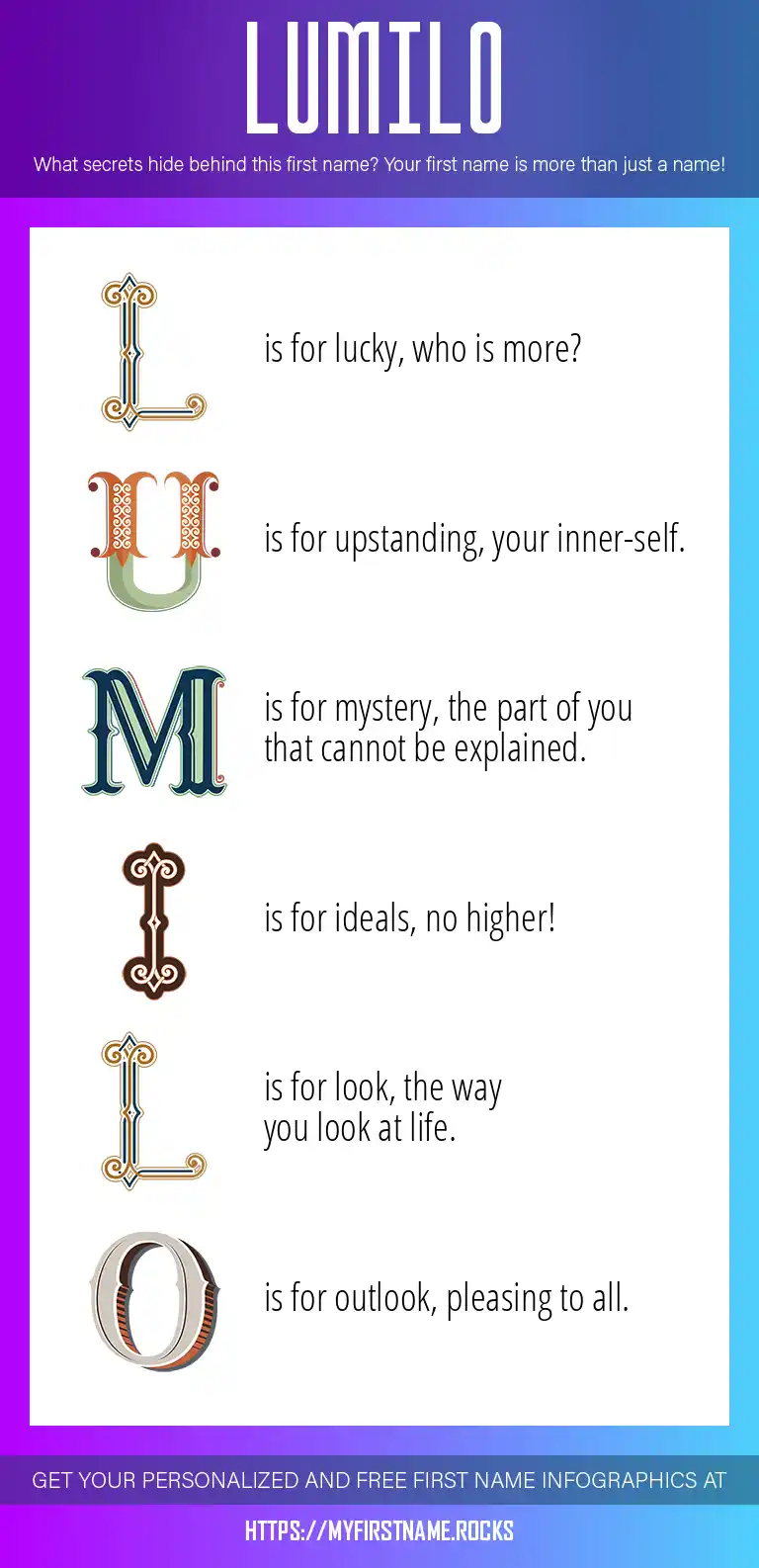 LUMILO

What secrets hide behind this first name? Your first name is more than just a name!

L is for lucky, who is more?

U is for upstanding, your inner-self.

M is for mystery, the part of you that cannot be explained.

I is for ideals, no higher!

L is for look, the way you look at life.

O is for outlook, pleasing to all.

GET YOUR PERSONALIZED AND FREE FIRST NAME INFOGRAPHICS AT

HTTPS://MYFIRSTNAME.ROCKS