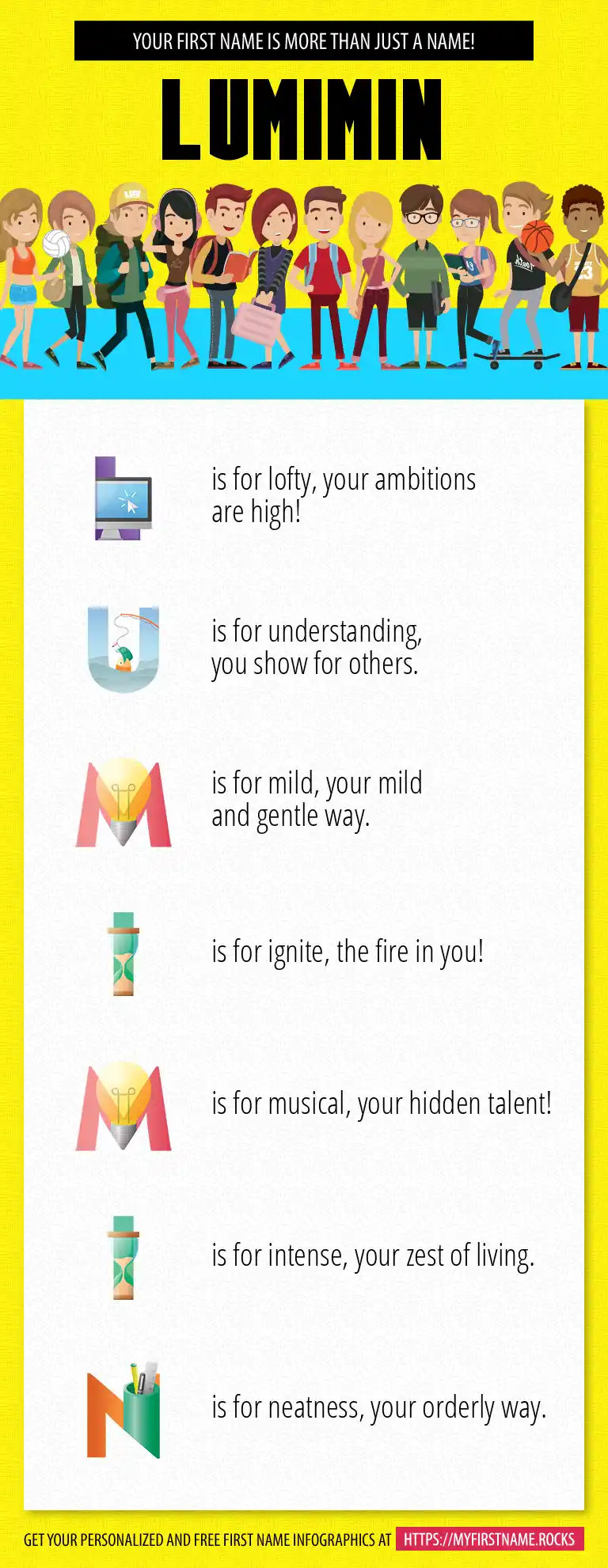 YOUR FIRST NAME IS MORE THAN JUST A NAME!

LUMIMIN

L is for lofty, your ambitions are high!

U is for understanding, you show for others.

M is for mild, your mild and gentle way.

I is for ignite, the fire in you!

M is for musical, your hidden talent!

I is for intense, your zest of living.

N is for neatness, your orderly way.

GET YOUR PERSONALIZED AND FREE FIRST NAME INFOGRAPHICS AT HTTPS://MYFIRSTNAME.ROCKS