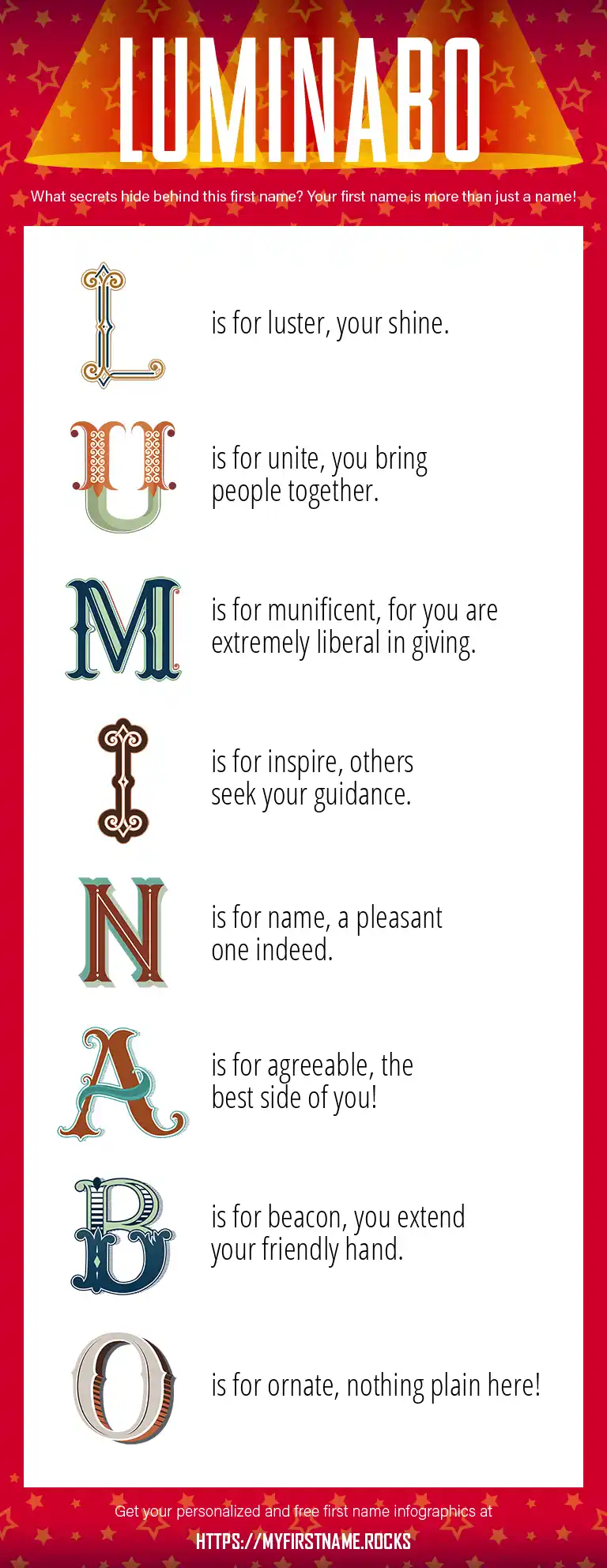 LUMINABO

What secrets hide behind this first name? Your first name is more than just a name!

L is for luster, your shine.

U is for unite, you bring people together.

M is for munificent, for you are extremely liberal in giving.

I is for inspire, others seek your guidance.

N is for name, a pleasant one indeed.

A is for agreeable, the best side of you!

B is for beacon, you extend your friendly hand.

O is for ornate, nothing plain here!

Get your personalized and free first name infographics at

HTTPS://MYFIRSTNAME.ROCKS