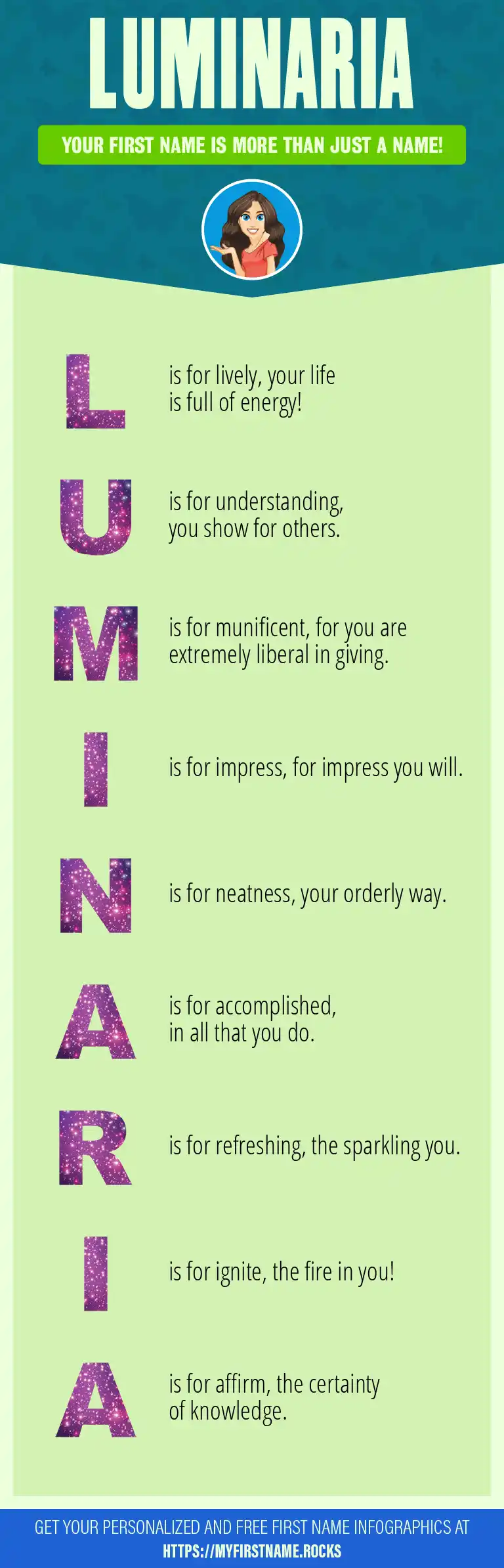 LUMINARIA

YOUR FIRST NAME IS MORE THAN JUST A NAME!

L is for lively, your life is full of energy!

U is for understanding, you show for others.

M is for munificent, for you are extremely liberal in giving.

I is for impress, for impress you will.

N is for neatness, your orderly way.

A is for accomplished, in all that you do.

R is for refreshing, the sparkling you.

I is for ignite, the fire in you!

A is for affirm, the certainty of knowledge.

GET YOUR PERSONALIZED AND FREE FIRST NAME INFOGRAPHICS AT
HTTPS://MYFIRSTNAME.ROCKS