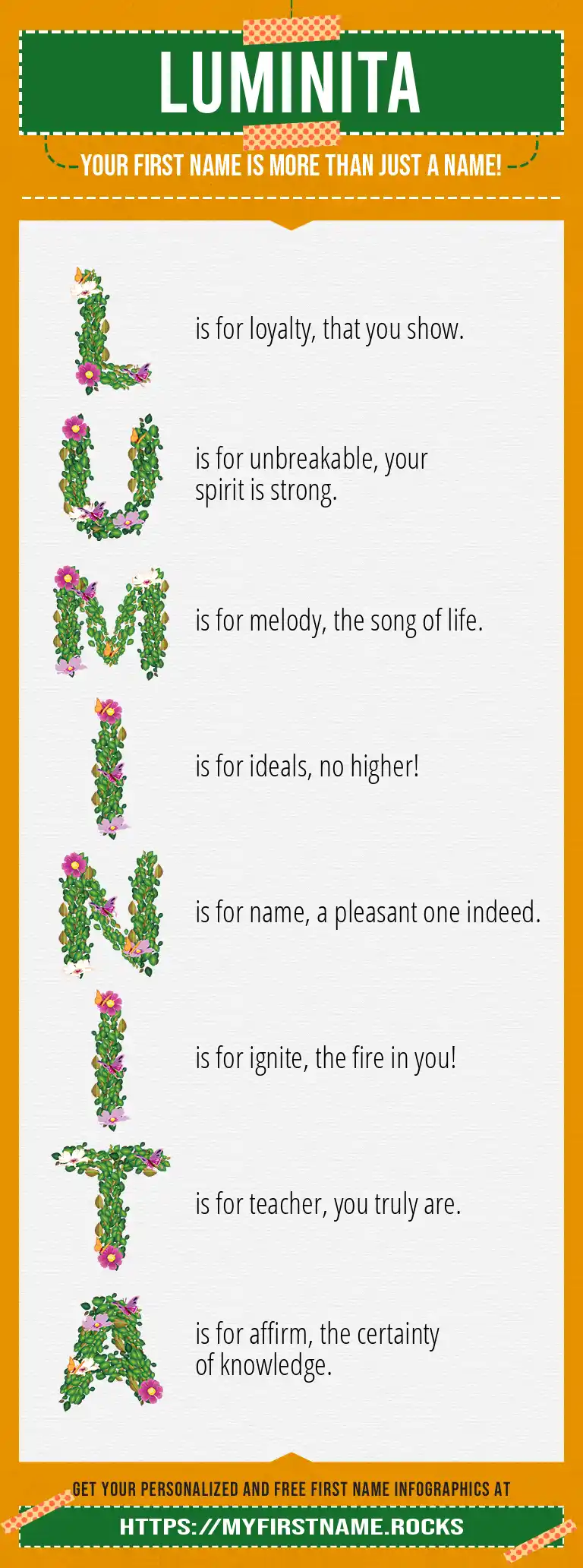 LUMINITA

YOUR FIRST NAME IS MORE THAN JUST A NAME!

L is for loyalty, that you show.

U is for unbreakable, your spirit is strong.

M is for melody, the song of life.

I is for ideals, no higher!

N is for name, a pleasant one indeed.

I is for ignite, the fire in you!

T is for teacher, you truly are.

A is for affirm, the certainty of knowledge.

GET YOUR PERSONALIZED AND FREE FIRST NAME INFOGRAPHICS AT

HTTPS://MYFIRSTNAME.ROCKS