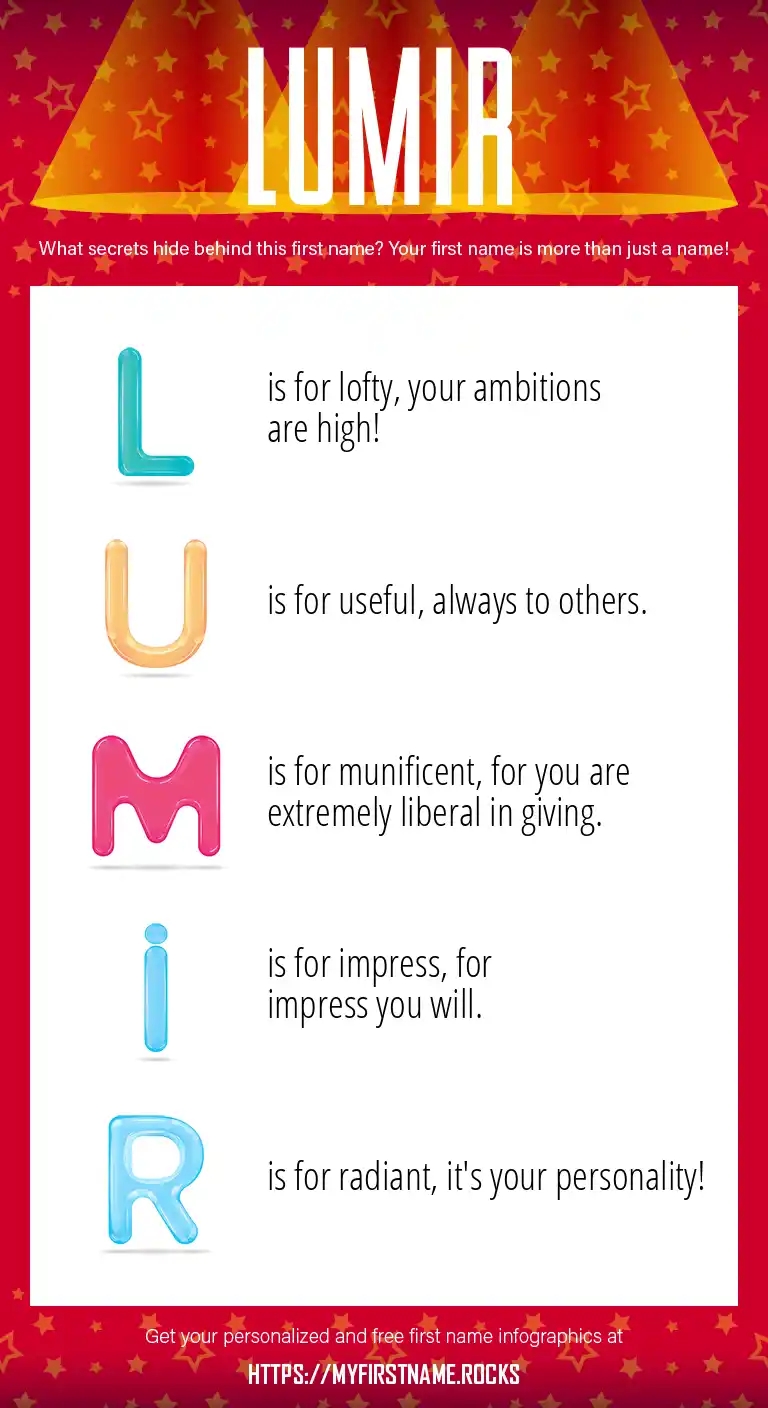 LUMIR

What secrets hide behind this first name? Your first name is more than just a name!

L is for lofty, your ambitions are high!

U is for useful, always to others.

M is for munificent, for you are extremely liberal in giving.

i is for impress, for impress you will.

R is for radiant, it's your personality!

Get your personalized and free first name infographics at

HTTPS://MYFIRSTNAME.ROCKS