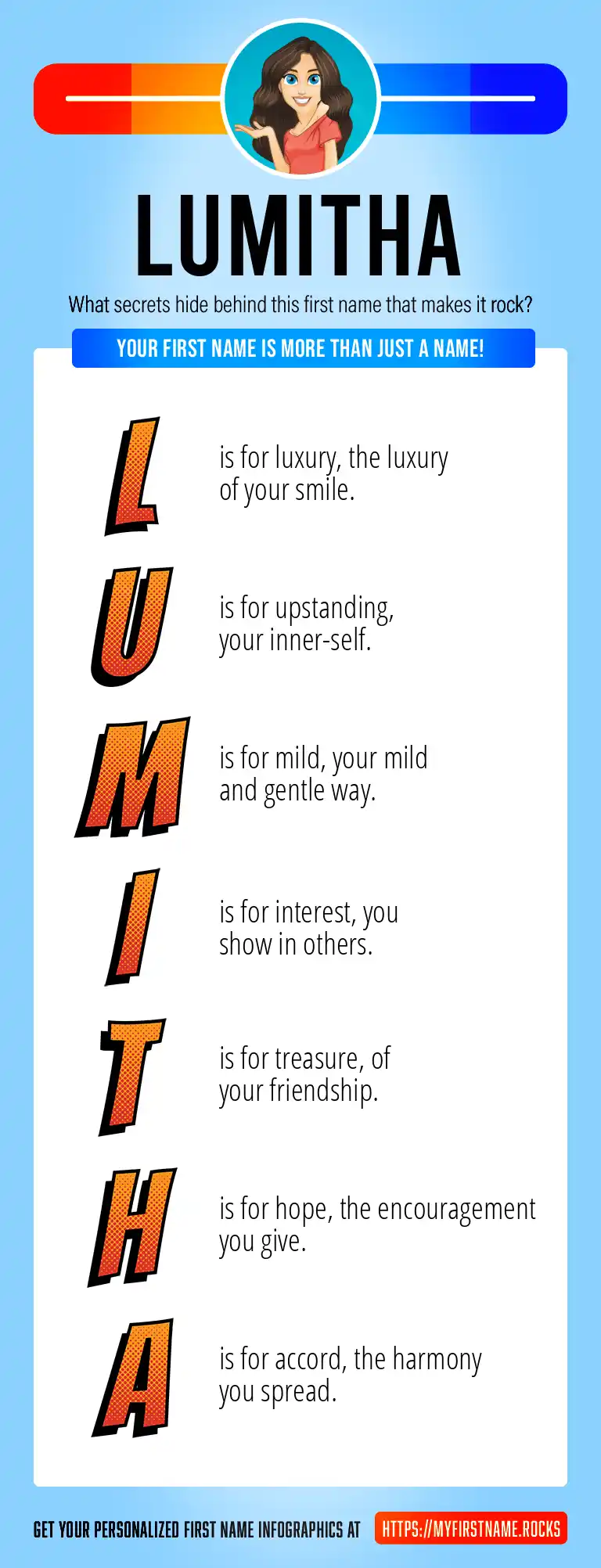 LUMITHA

What secrets hide behind this first name that makes it rock?

YOUR FIRST NAME IS MORE THAN JUST A NAME!

L is for luxury, the luxury of your smile.

U is for upstanding, your inner-self.

M is for mild, your mild and gentle way.

I is for interest, you show in others.

T is for treasure, of your friendship.

H is for hope, the encouragement you give.

A is for accord, the harmony you spread.

GET YOUR PERSONALIZED FIRST NAME INFOGRAPHICS AT HTTPS://MYFIRSTNAME.ROCKS