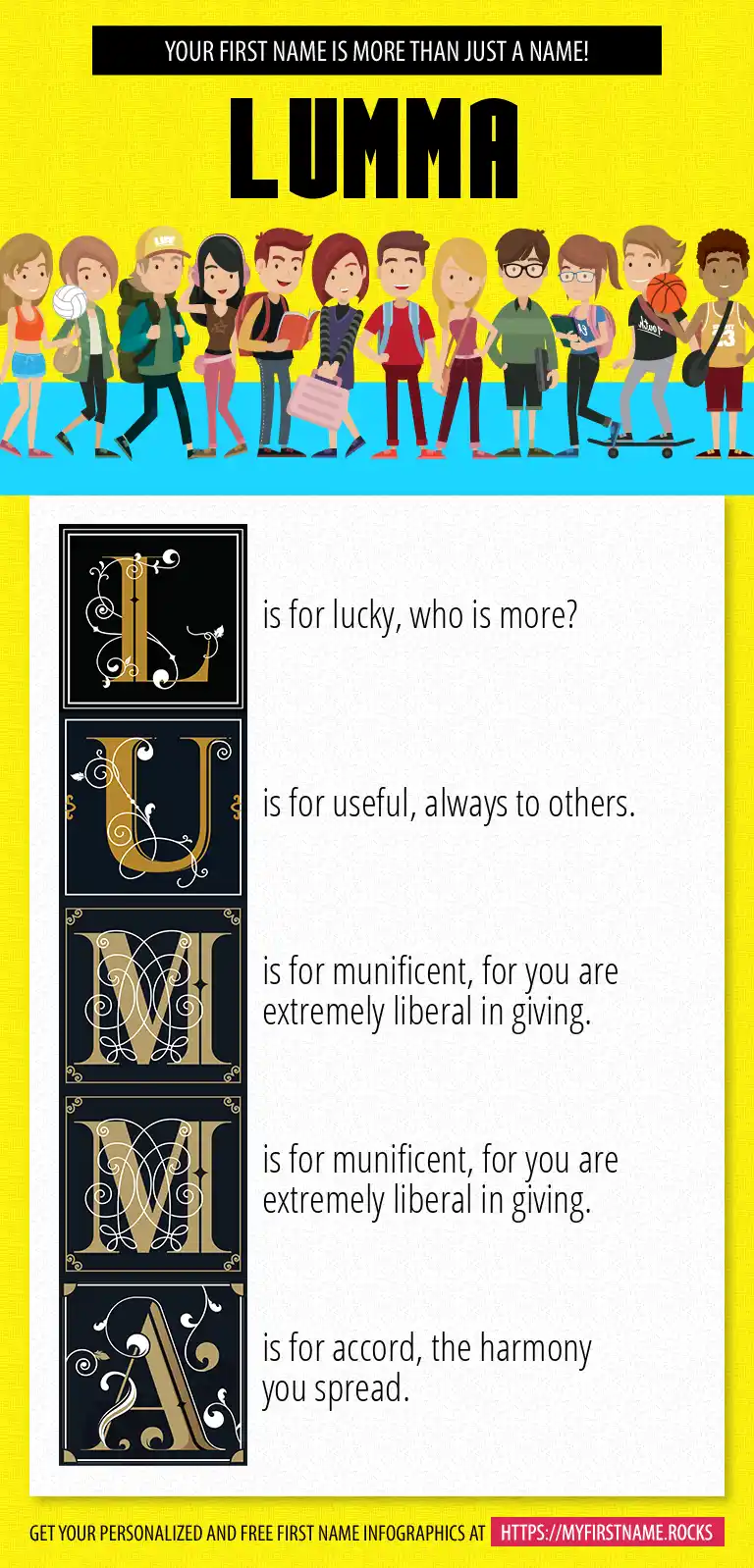 YOUR FIRST NAME IS MORE THAN JUST A NAME!

LUMMA

L is for lucky, who is more?

U is for useful, always to others.

M is for munificent, for you are extremely liberal in giving.

M is for munificent, for you are extremely liberal in giving.

A is for accord, the harmony you spread.

GET YOUR PERSONALIZED AND FREE FIRST NAME INFOGRAPHICS AT HTTPS://MYFIRSTNAME.ROCKS