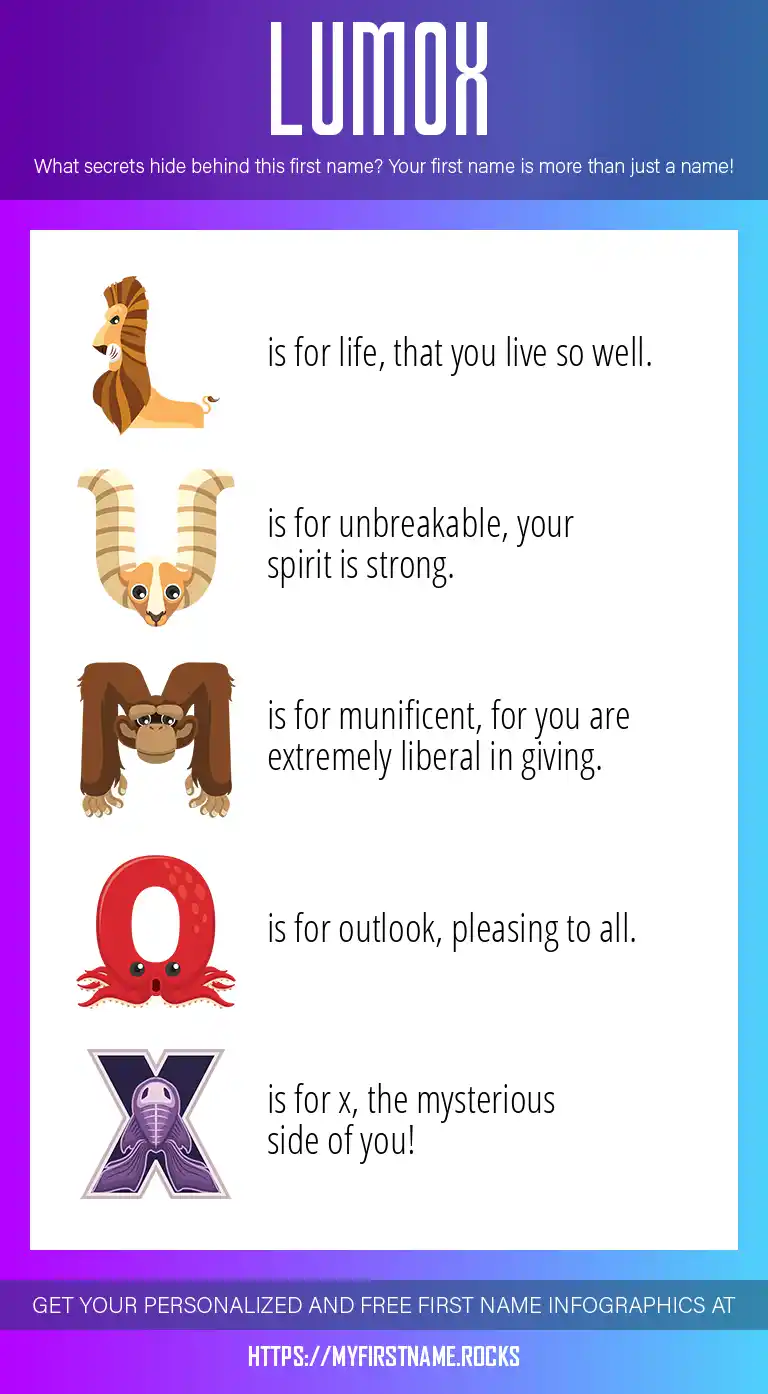 LUMOX

What secrets hide behind this first name? Your first name is more than just a name!

L is for life, that you live so well.

U is for unbreakable, your spirit is strong.

M is for munificent, for you are extremely liberal in giving.

O is for outlook, pleasing to all.

X is for x, the mysterious side of you!

GET YOUR PERSONALIZED AND FREE FIRST NAME INFOGRAPHICS AT

HTTPS://MYFIRSTNAME.ROCKS