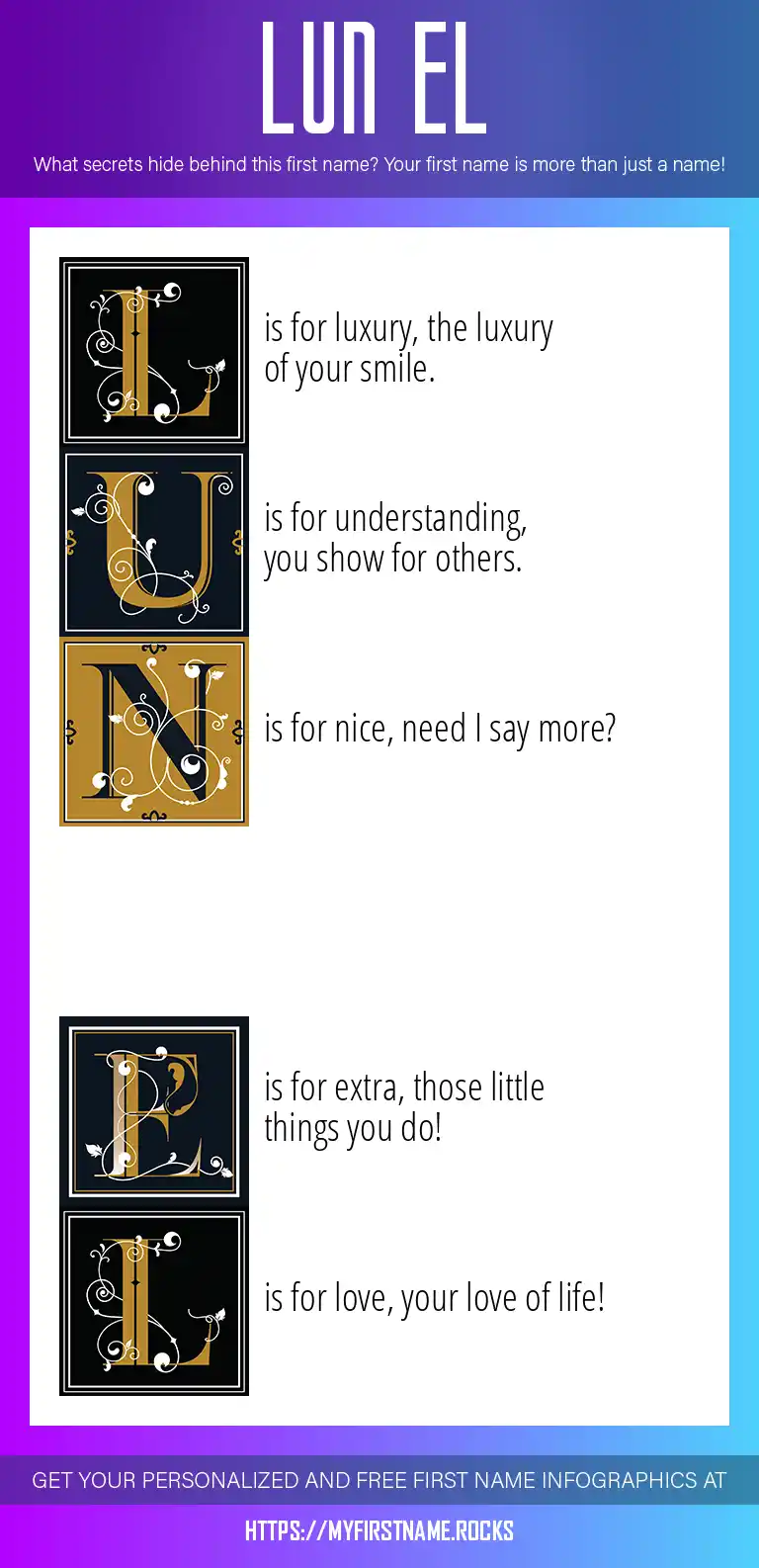 LUN EL

What secrets hide behind this first name? Your first name is more than just a name!

L is for luxury, the luxury of your smile.

U is for understanding, you show for others.

N is for nice, need I say more?

E is for extra, those little things you do!

L is for love, your love of life!

GET YOUR PERSONALIZED AND FREE FIRST NAME INFOGRAPHICS AT

HTTPS://MYFIRSTNAME.ROCKS