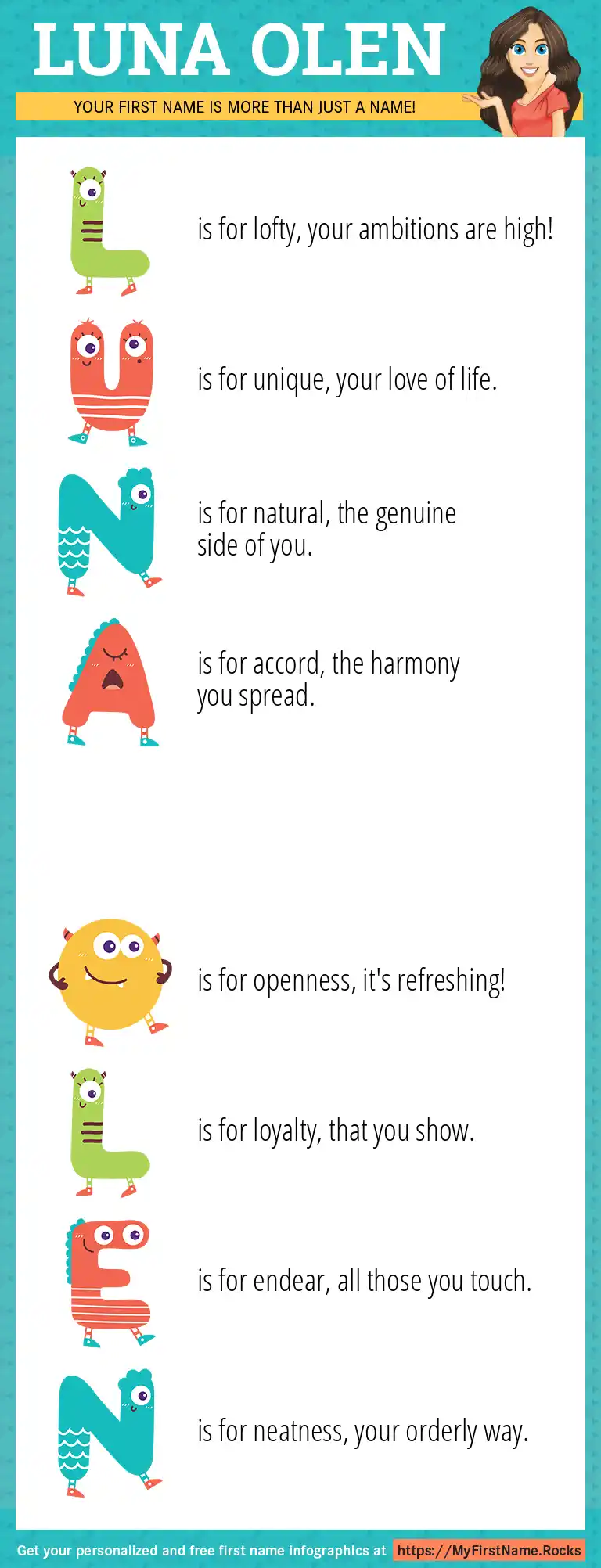 LUNA OLEN

YOUR FIRST NAME IS MORE THAN JUST A NAME!

L is for lofty, your ambitions are high!

U is for unique, your love of life.

N is for natural, the genuine side of you.

A is for accord, the harmony you spread.

O is for openness, it's refreshing!

L is for loyalty, that you show.

E is for endear, all those you touch.

N is for neatness, your orderly way.

Get your personalized and free first name infographics at https://MyFirstName.Rocks