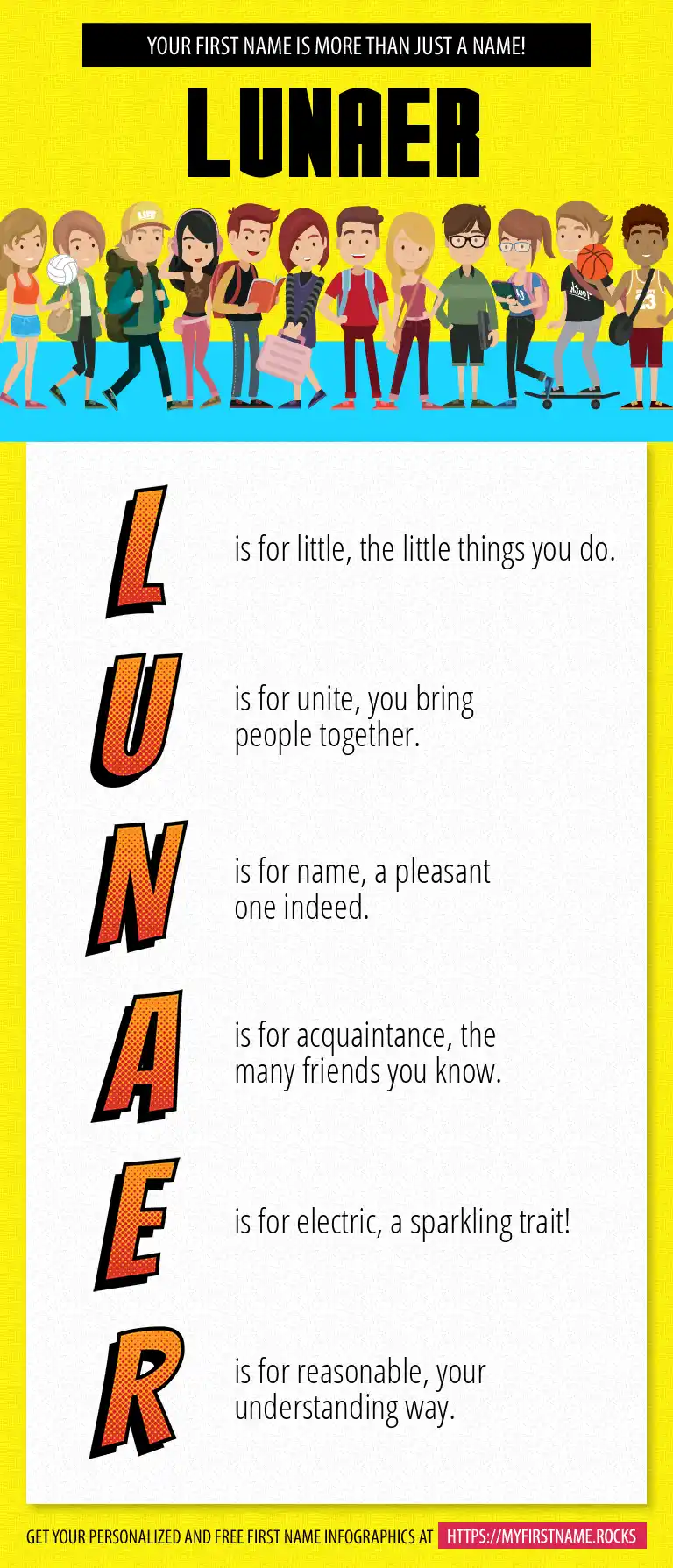 YOUR FIRST NAME IS MORE THAN JUST A NAME!

LUNAER

L is for little, the little things you do.

U is for unite, you bring people together.

N is for name, a pleasant one indeed.

A is for acquaintance, the many friends you know.

E is for electric, a sparkling trait!

R is for reasonable, your understanding way.

GET YOUR PERSONALIZED AND FREE FIRST NAME INFOGRAPHICS AT HTTPS://MYFIRSTNAME.ROCKS