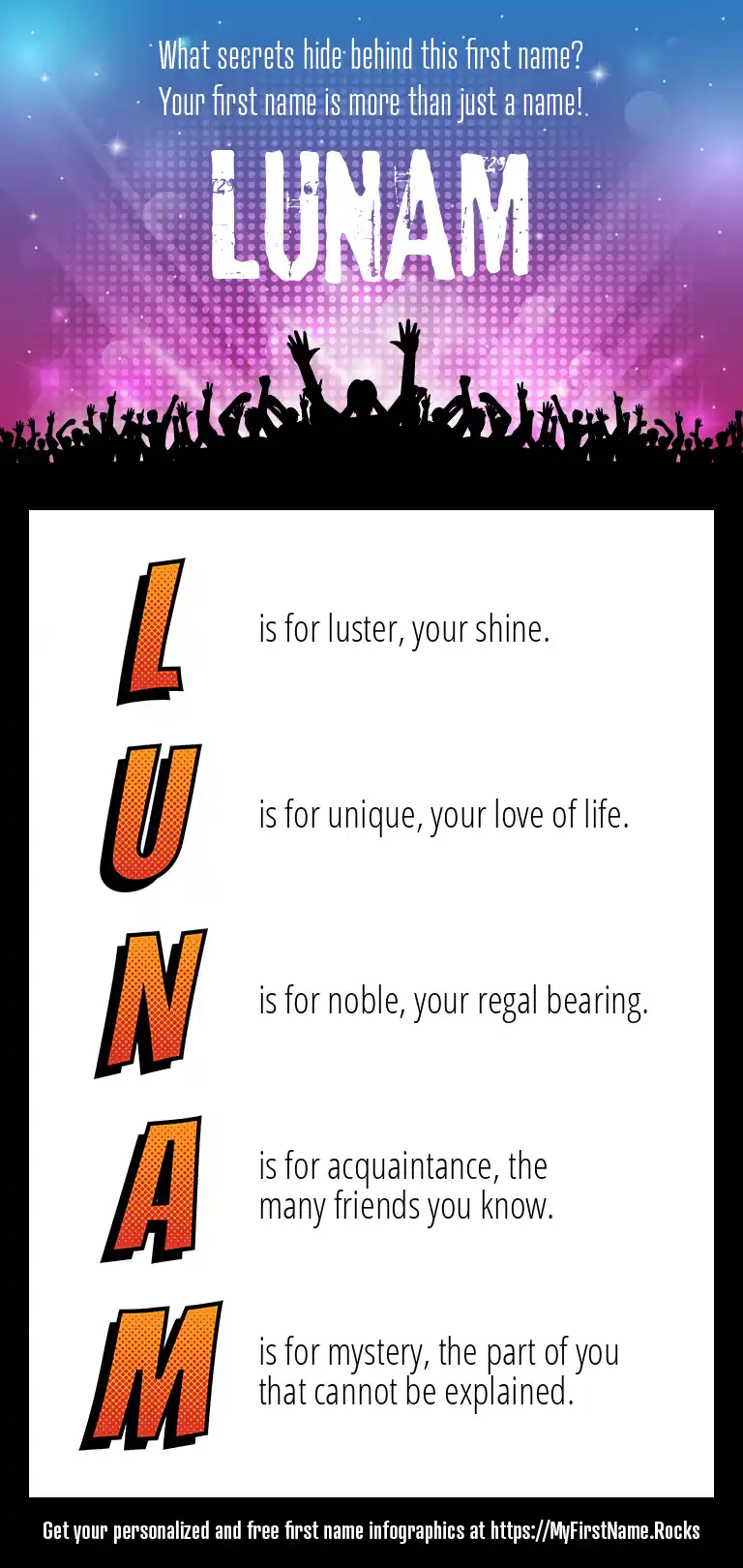 What secrets hide behind this first name?
Your first name is more than just a name!

LUNAM

L is for luster, your shine.

U is for unique, your love of life.

N is for noble, your regal bearing.

A is for acquaintance, the many friends you know.

M is for mystery, the part of you that cannot be explained.

Get your personalized and free first name infographics at https://MyFirstName.Rocks