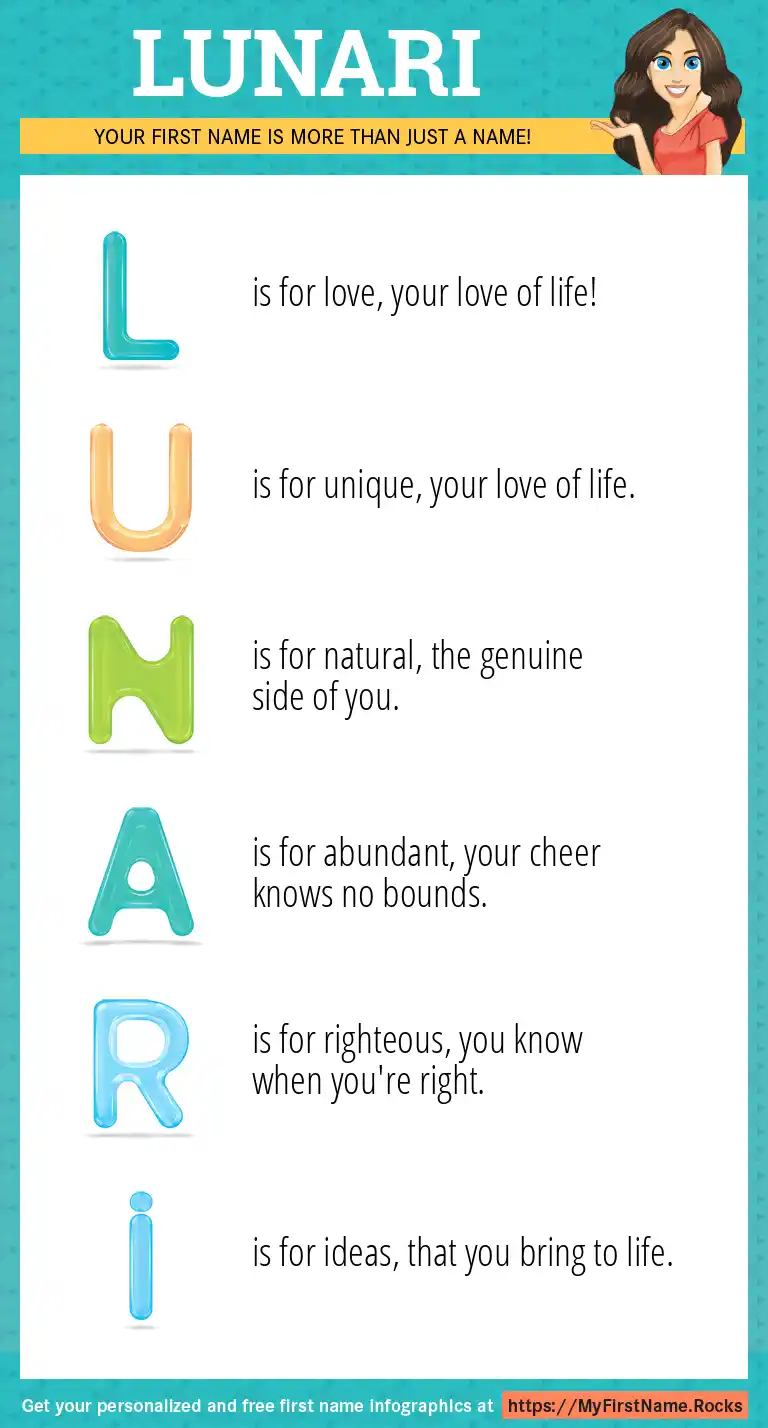 LUNARI

YOUR FIRST NAME IS MORE THAN JUST A NAME!

L is for love, your love of life!

U is for unique, your love of life.

N is for natural, the genuine side of you.

A is for abundant, your cheer knows no bounds.

R is for righteous, you know when you're right.

i is for ideas, that you bring to life.

Get your personalized and free first name infographics at https://MyFirstName.Rocks