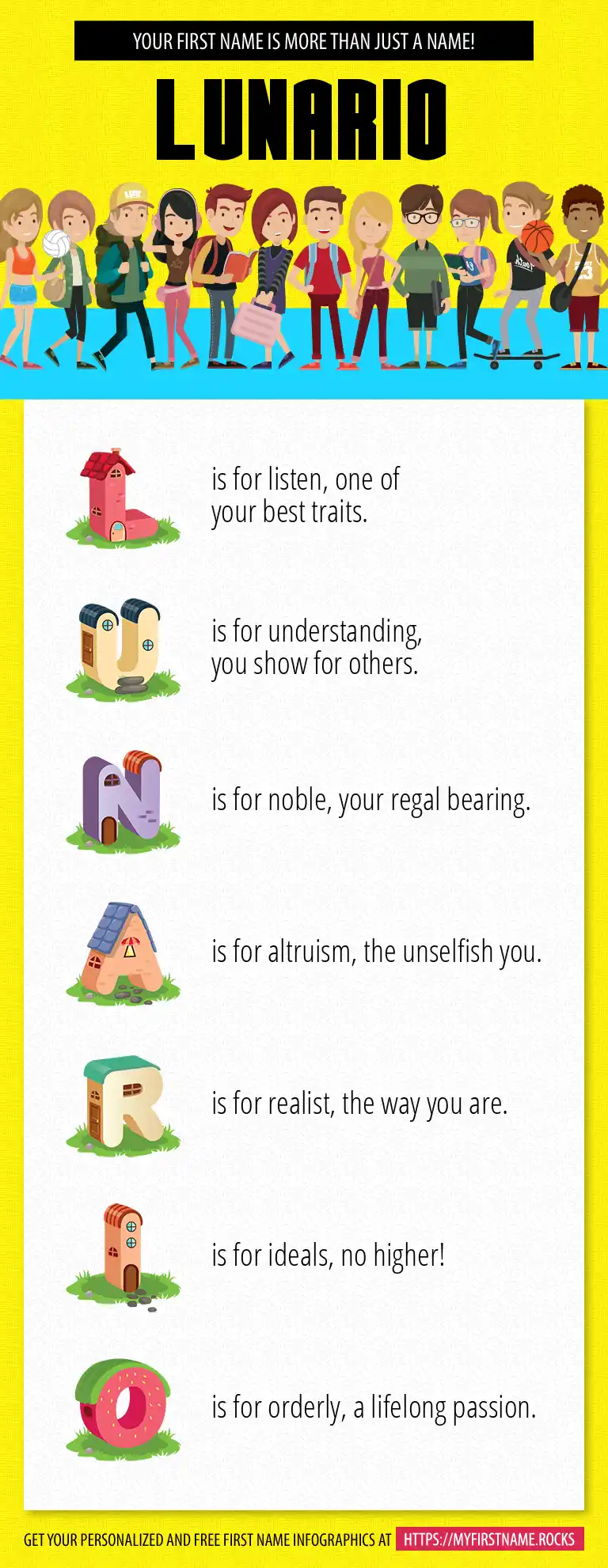 YOUR FIRST NAME IS MORE THAN JUST A NAME!

LUNARIO

L is for listen, one of your best traits.

U is for understanding, you show for others.

N is for noble, your regal bearing.

A is for altruism, the unselfish you.

R is for realist, the way you are.

I is for ideals, no higher!

O is for orderly, a lifelong passion.

GET YOUR PERSONALIZED AND FREE FIRST NAME INFOGRAPHICS AT HTTPS://MYFIRSTNAME.ROCKS