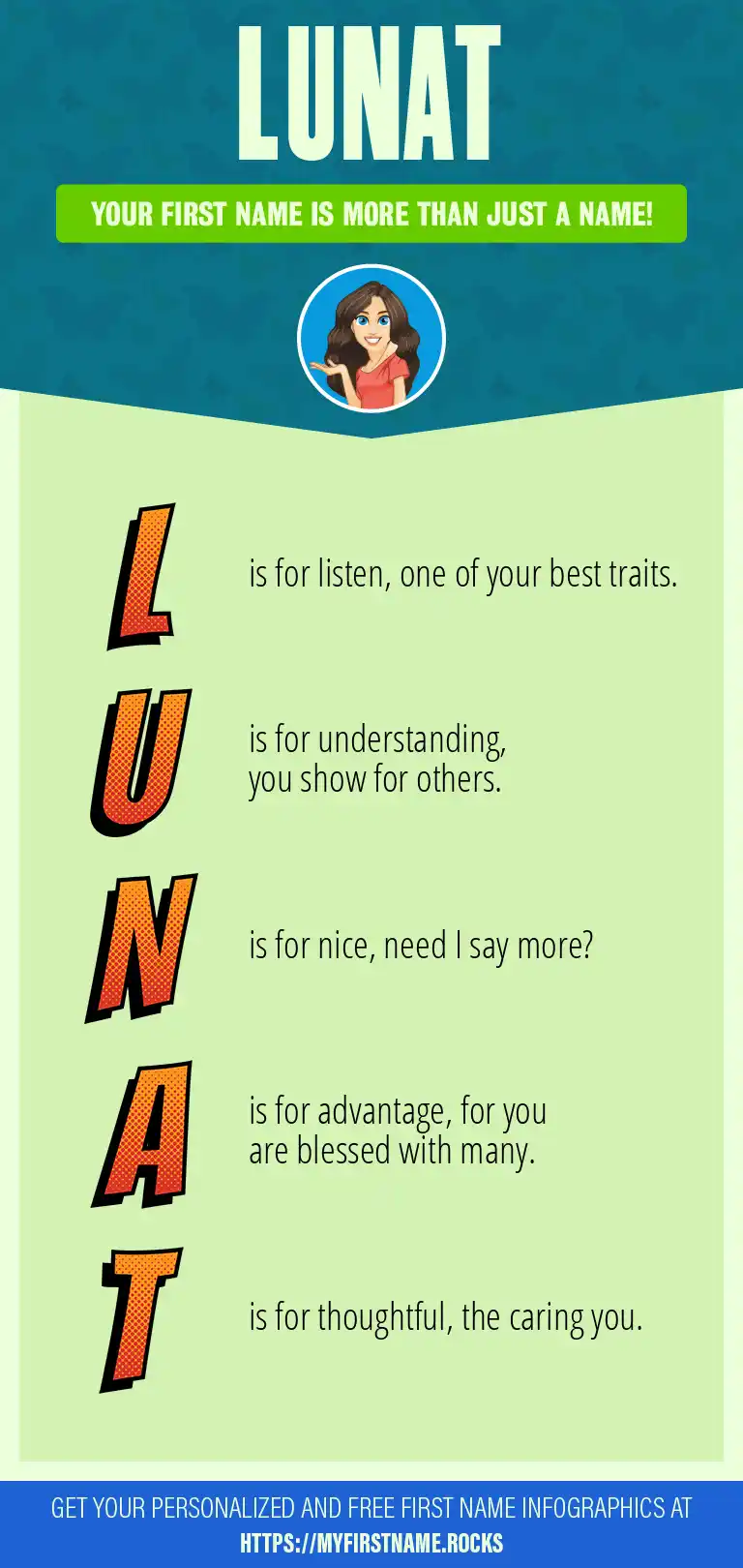 LUNAT

YOUR FIRST NAME IS MORE THAN JUST A NAME!

L is for listen, one of your best traits.

U is for understanding, you show for others.

N is for nice, need I say more?

A is for advantage, for you are blessed with many.

T is for thoughtful, the caring you.

GET YOUR PERSONALIZED AND FREE FIRST NAME INFOGRAPHICS AT HTTPS://MYFIRSTNAME.ROCKS