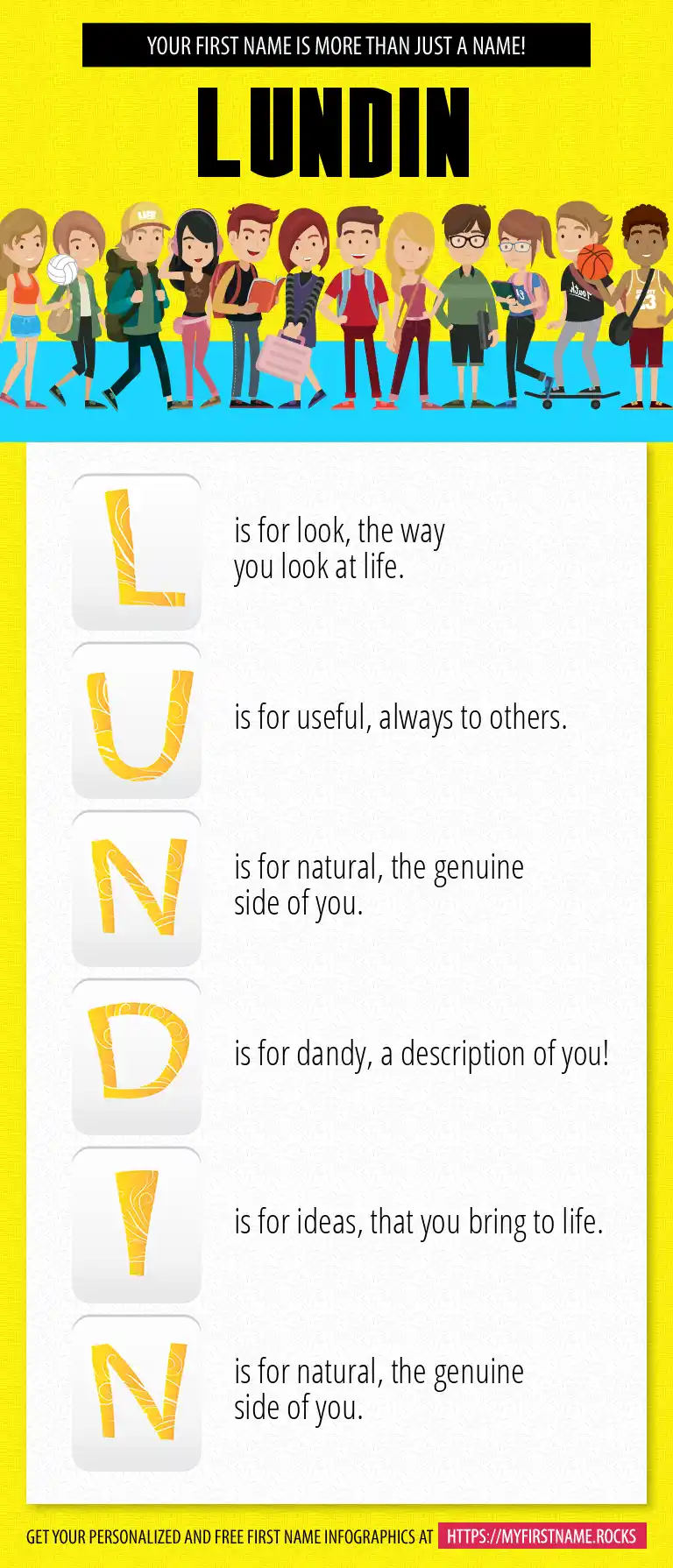 YOUR FIRST NAME IS MORE THAN JUST A NAME!

LUNDIN

L is for look, the way you look at life.

U is for useful, always to others.

N is for natural, the genuine side of you.

D is for dandy, a description of you!

I is for ideas, that you bring to life.

N is for natural, the genuine side of you.

GET YOUR PERSONALIZED AND FREE FIRST NAME INFOGRAPHICS AT HTTPS://MYFIRSTNAME.ROCKS