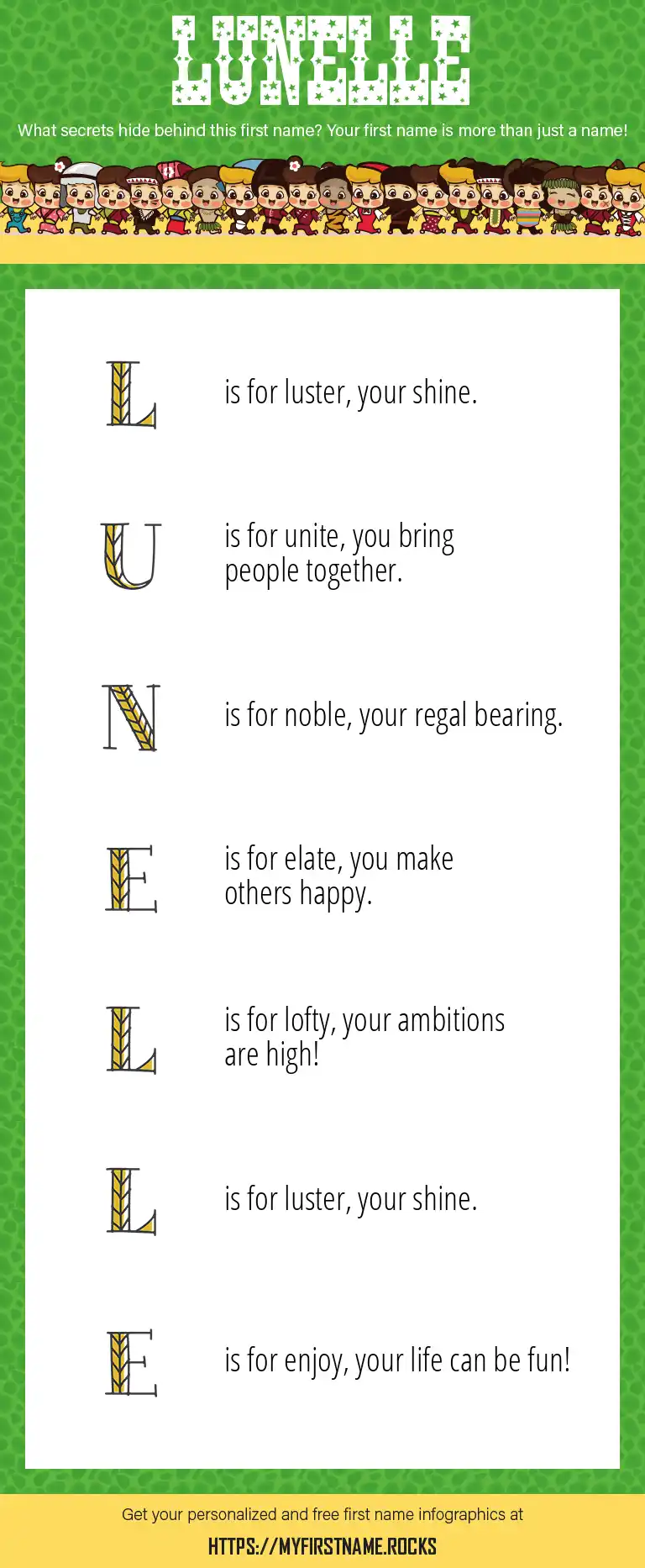 LUNELLE

What secrets hide behind this first name? Your first name is more than just a name!

L is for luster, your shine.

U is for unite, you bring people together.

N is for noble, your regal bearing.

E is for elate, you make others happy.

L is for lofty, your ambitions are high!

L is for luster, your shine.

E is for enjoy, your life can be fun!

Get your personalized and free first name infographics at

HTTPS://MYFIRSTNAME.ROCKS