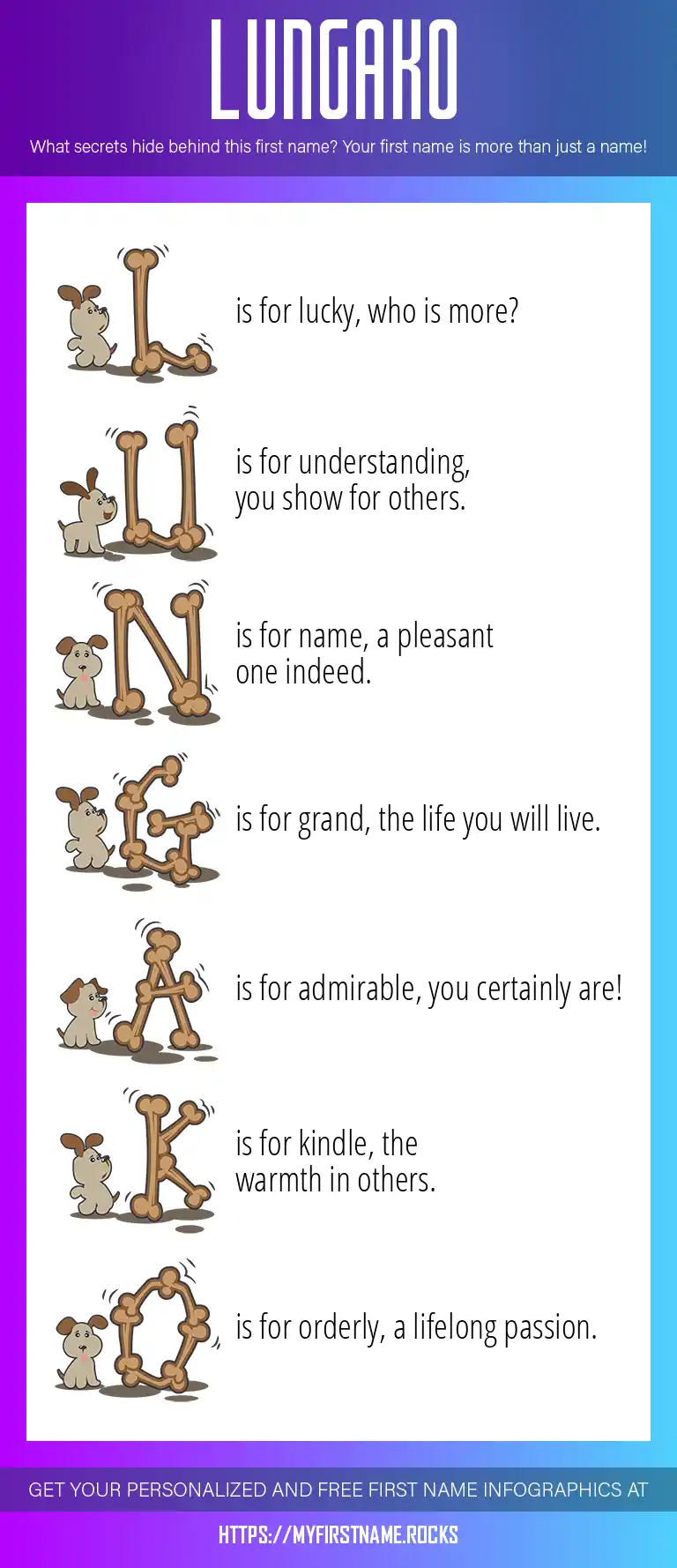 LUNGAKO

What secrets hide behind this first name? Your first name is more than just a name!

L is for lucky, who is more?

U is for understanding, you show for others.

N is for name, a pleasant one indeed.

G is for grand, the life you will live.

A is for admirable, you certainly are!

K is for kindle, the warmth in others.

O is for orderly, a lifelong passion.

GET YOUR PERSONALIZED AND FREE FIRST NAME INFOGRAPHICS AT

HTTPS://MYFIRSTNAME.ROCKS