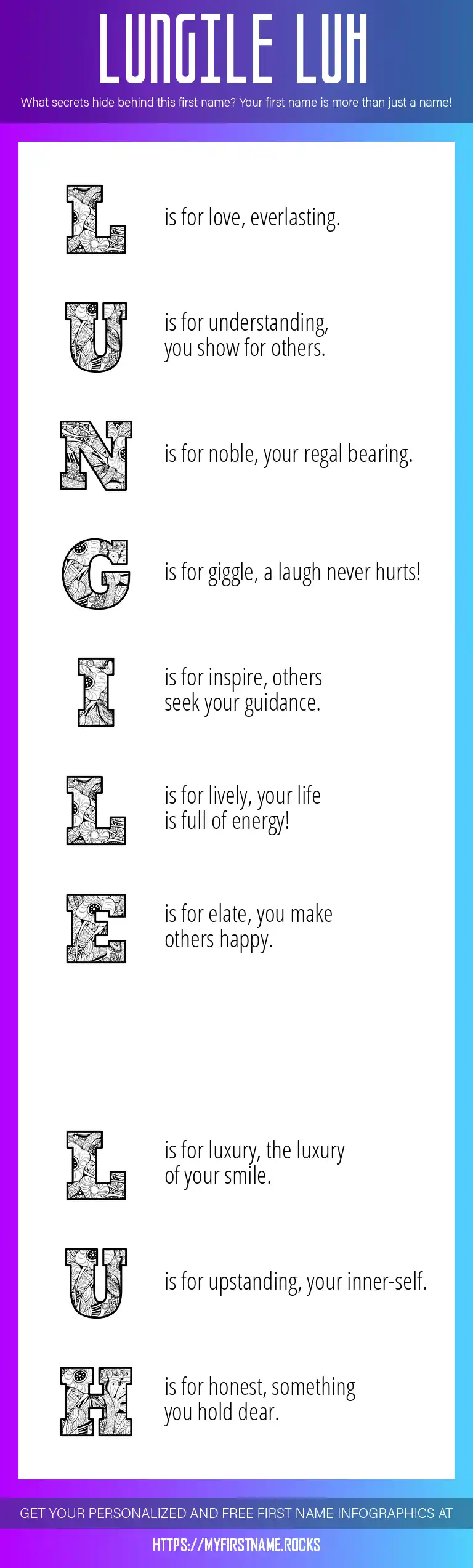 LUNGILE LUH

What secrets hide behind this first name? Your first name is more than just a name!

L is for love, everlasting.

U is for understanding, you show for others.

N is for noble, your regal bearing.

G is for giggle, a laugh never hurts!

I is for inspire, others seek your guidance.

L is for lively, your life is full of energy!

E is for elate, you make others happy.

L is for luxury, the luxury of your smile.

U is for upstanding, your inner-self.

H is for honest, something you hold dear.

GET YOUR PERSONALIZED AND FREE FIRST NAME INFOGRAPHICS AT

HTTPS://MYFIRSTNAME.ROCKS