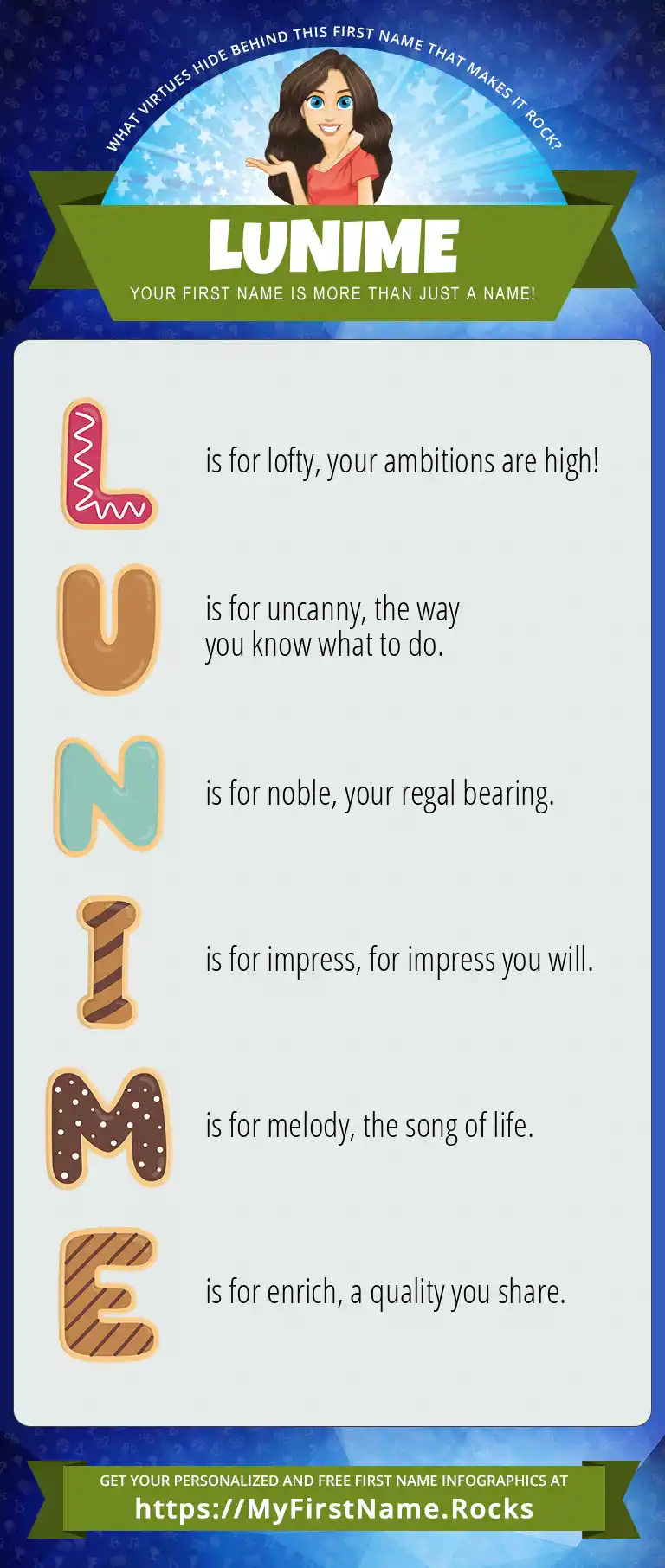 WHAT VIRTUES HIDE BEHIND THIS FIRST NAME THAT MAKES IT ROCK?

LUNIME

YOUR FIRST NAME IS MORE THAN JUST A NAME!

L is for lofty, your ambitions are high!

U is for uncanny, the way you know what to do.

N is for noble, your regal bearing.

I is for impress, for impress you will.

M is for melody, the song of life.

E is for enrich, a quality you share.

GET YOUR PERSONALIZED AND FREE FIRST NAME INFOGRAPHICS AT
https://MyFirstName.Rocks