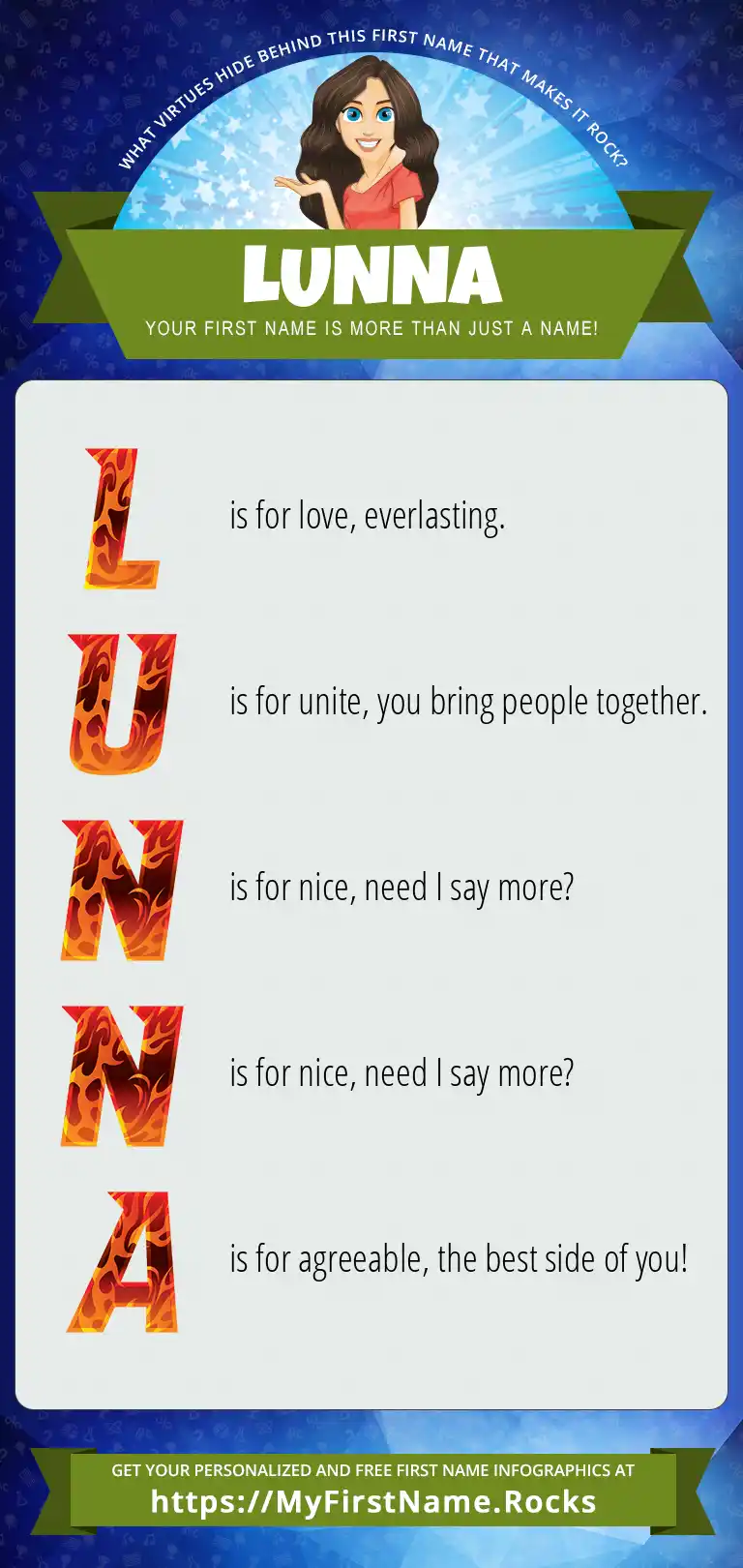 WHAT VIRTUES HIDE BEHIND THIS FIRST NAME THAT MAKES IT ROCK?

LUNNA

YOUR FIRST NAME IS MORE THAN JUST A NAME!

L is for love, everlasting.

U is for unite, you bring people together.

N is for nice, need I say more?

N is for nice, need I say more?

A is for agreeable, the best side of you!

GET YOUR PERSONALIZED AND FREE FIRST NAME INFOGRAPHICS AT

https://MyFirstName.Rocks