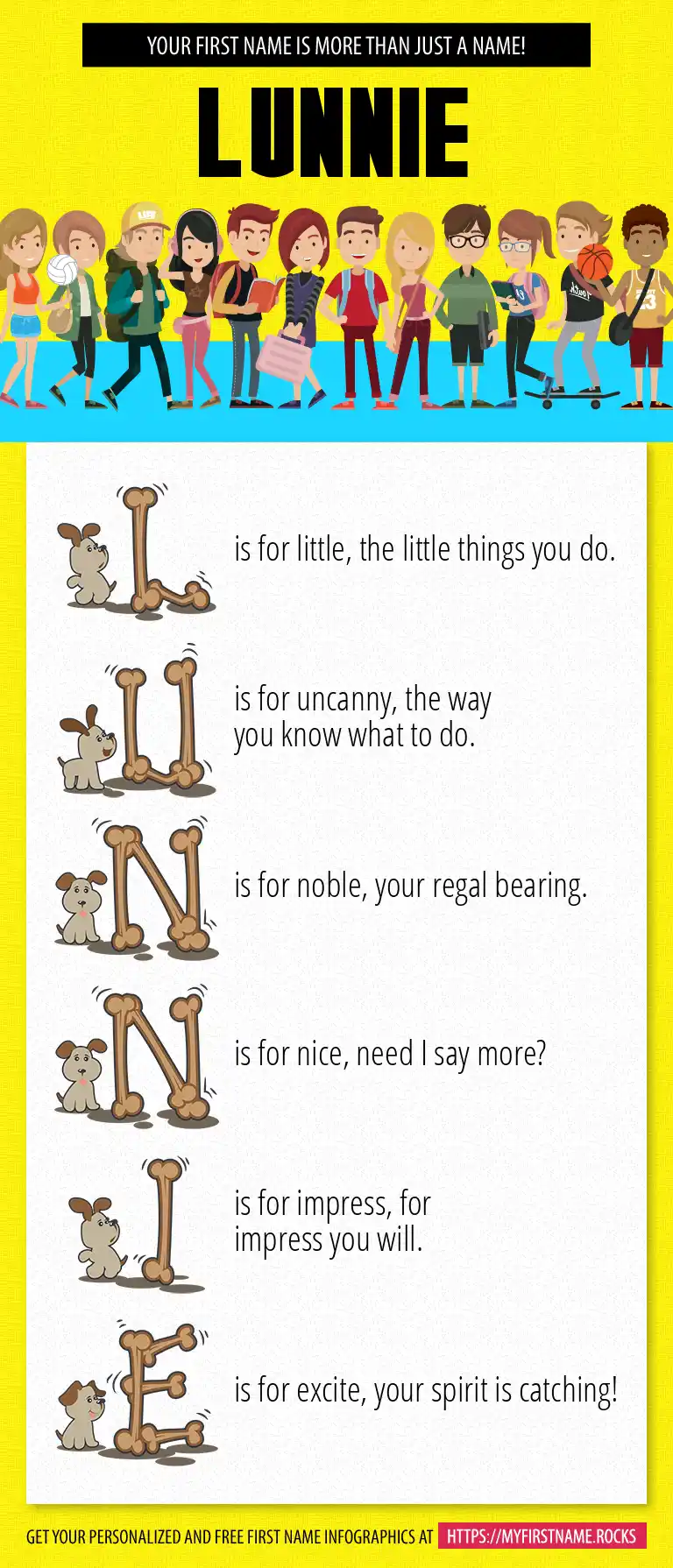 YOUR FIRST NAME IS MORE THAN JUST A NAME!

LUNNIE

L is for little, the little things you do.

U is for uncanny, the way you know what to do.

N is for noble, your regal bearing.

N is for nice, need I say more?

I is for impress, for impress you will.

E is for excite, your spirit is catching!

GET YOUR PERSONALIZED AND FREE FIRST NAME INFOGRAPHICS AT HTTPS://MYFIRSTNAME.ROCKS