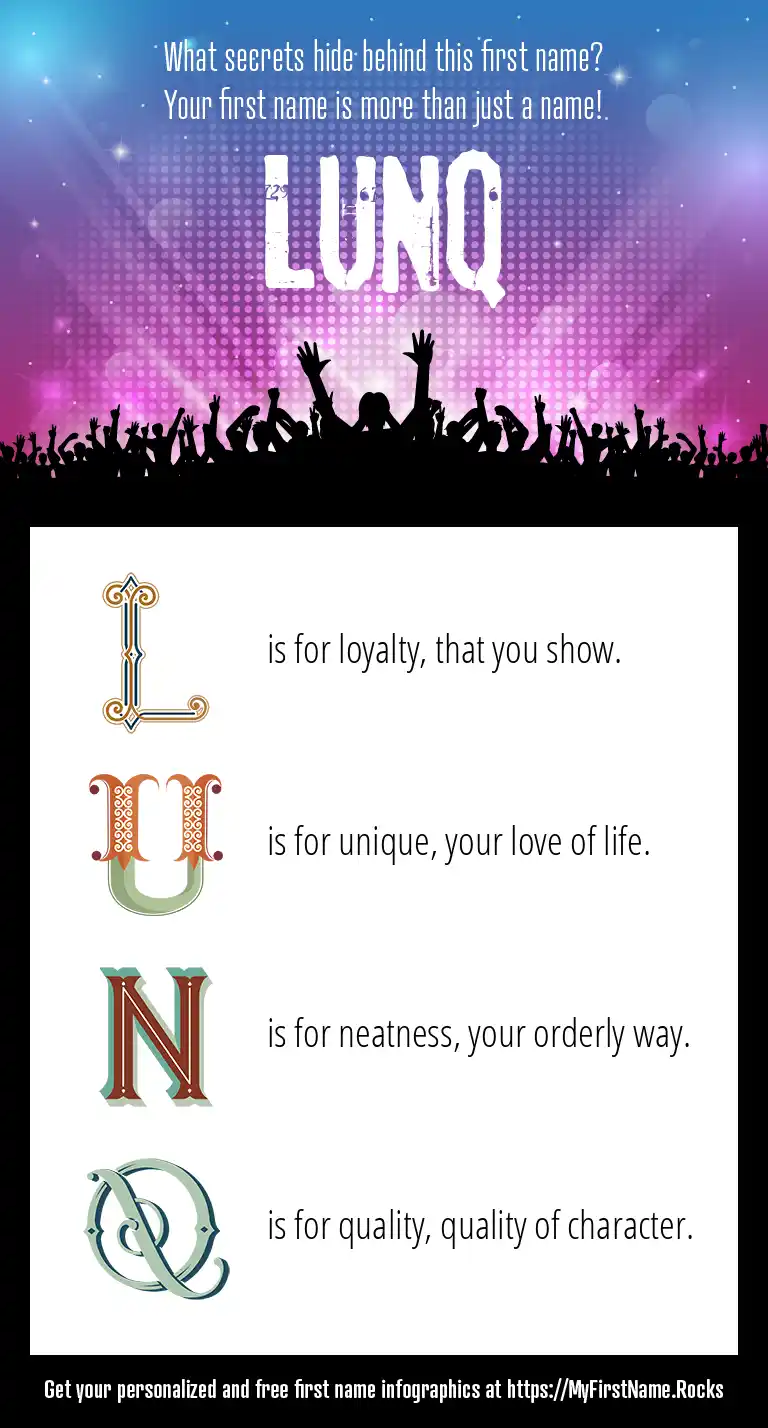 What secrets hide behind this first name?
Your first name is more than just a name!

LUNQ

L is for loyalty, that you show.

U is for unique, your love of life.

N is for neatness, your orderly way.

Q is for quality, quality of character.

Get your personalized and free first name infographics at https://MyFirstName.Rocks