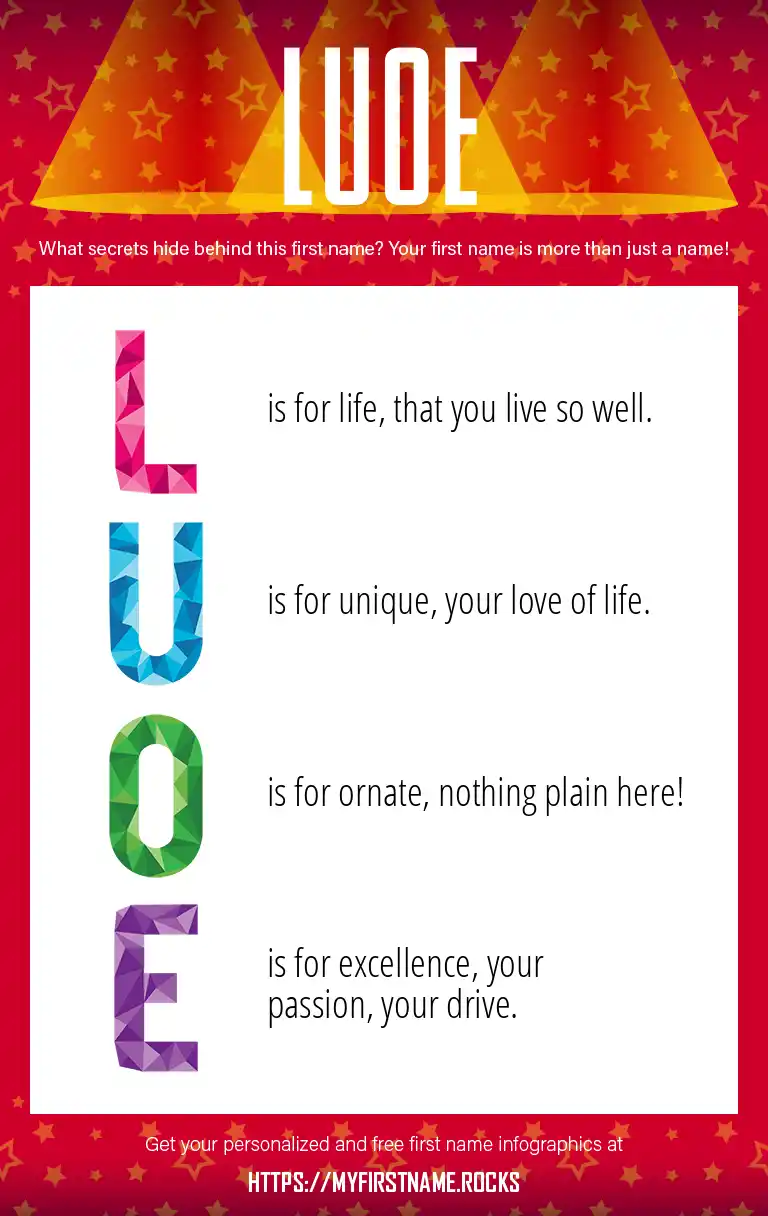 LUOE

What secrets hide behind this first name? Your first name is more than just a name!

L is for life, that you live so well.

U is for unique, your love of life.

O is for ornate, nothing plain here!

E is for excellence, your passion, your drive.

Get your personalized and free first name infographics at

HTTPS://MYFIRSTNAME.ROCKS