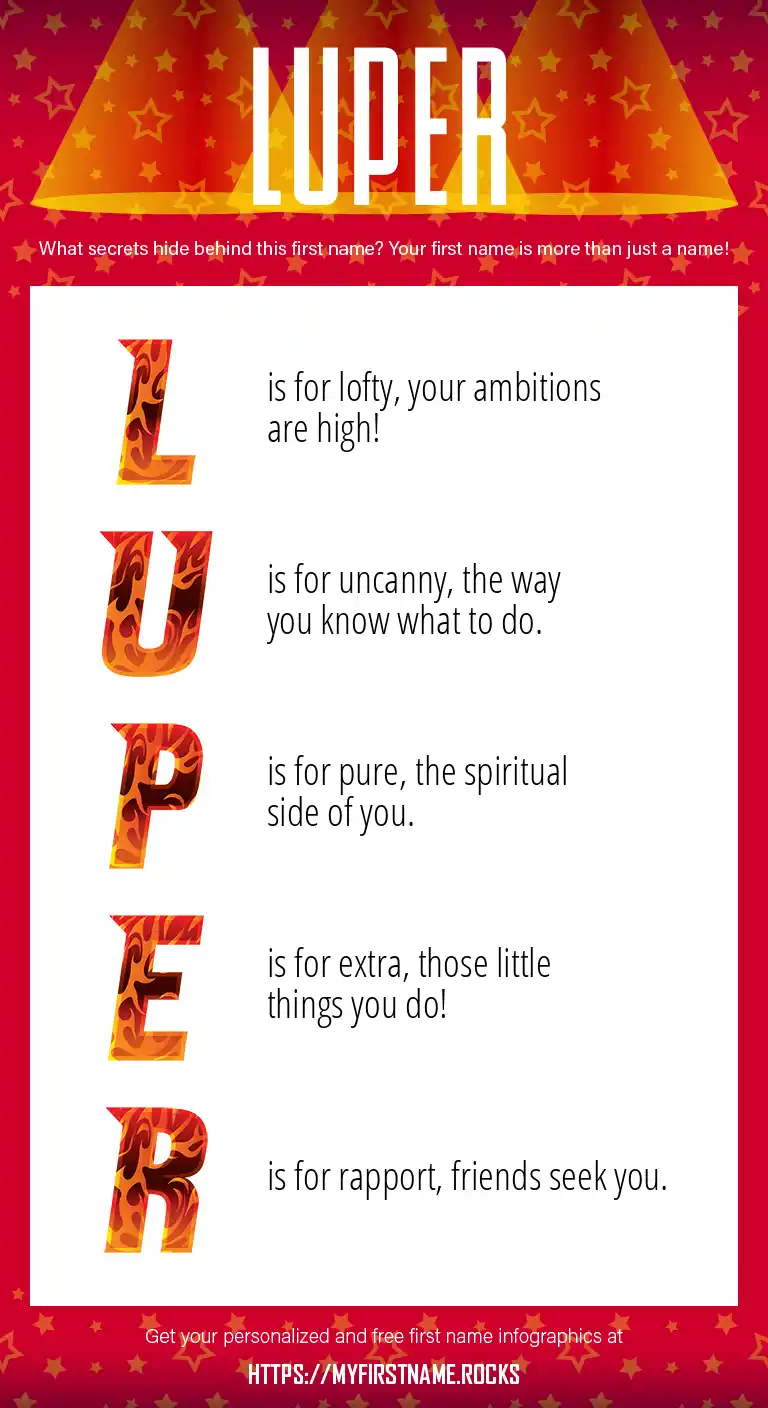 LUPER

What secrets hide behind this first name? Your first name is more than just a name!

L is for lofty, your ambitions are high!

U is for uncanny, the way you know what to do.

P is for pure, the spiritual side of you.

E is for extra, those little things you do!

R is for rapport, friends seek you.

Get your personalized and free first name infographics at

HTTPS://MYFIRSTNAME.ROCKS