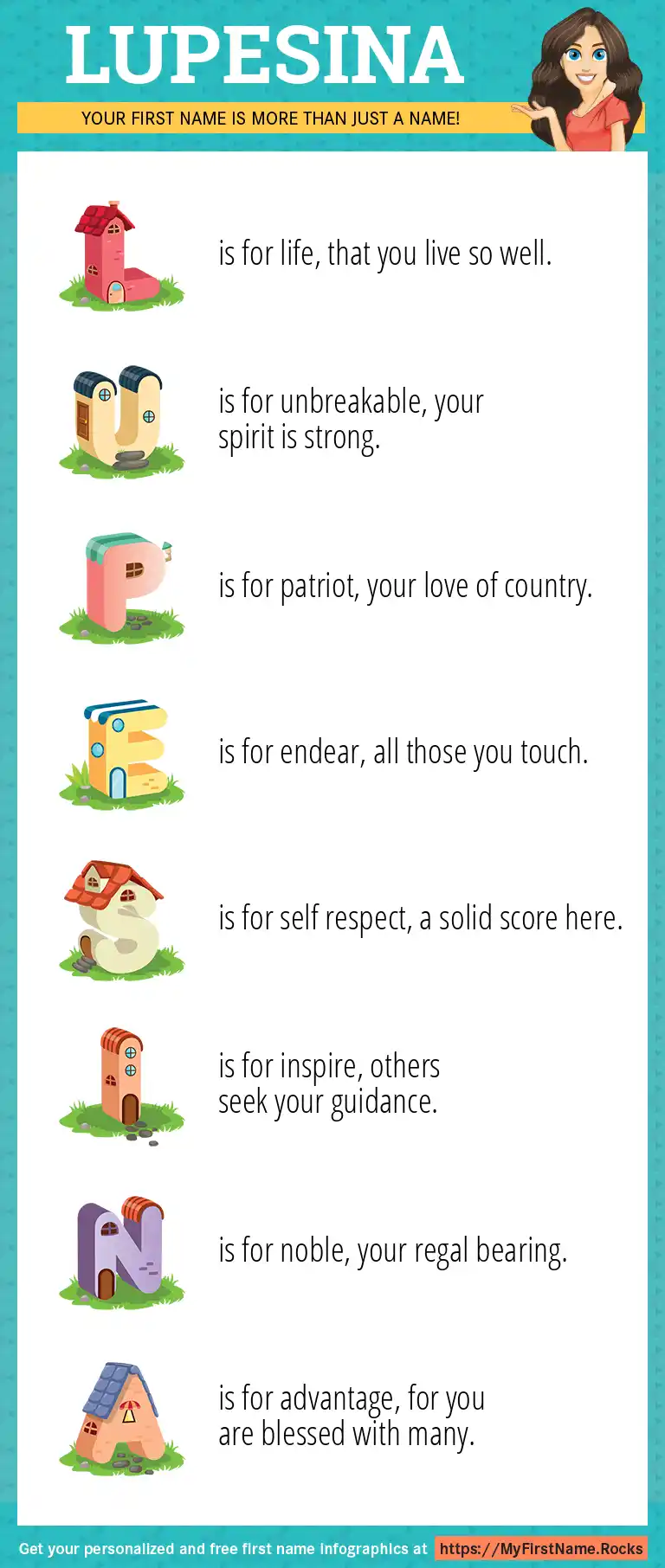 LUPESINA

YOUR FIRST NAME IS MORE THAN JUST A NAME!

L is for life, that you live so well.

U is for unbreakable, your spirit is strong.

P is for patriot, your love of country.

E is for endear, all those you touch.

S is for self respect, a solid score here.

I is for inspire, others seek your guidance.

N is for noble, your regal bearing.

A is for advantage, for you are blessed with many.

Get your personalized and free first name infographics at https://MyFirstName.Rocks