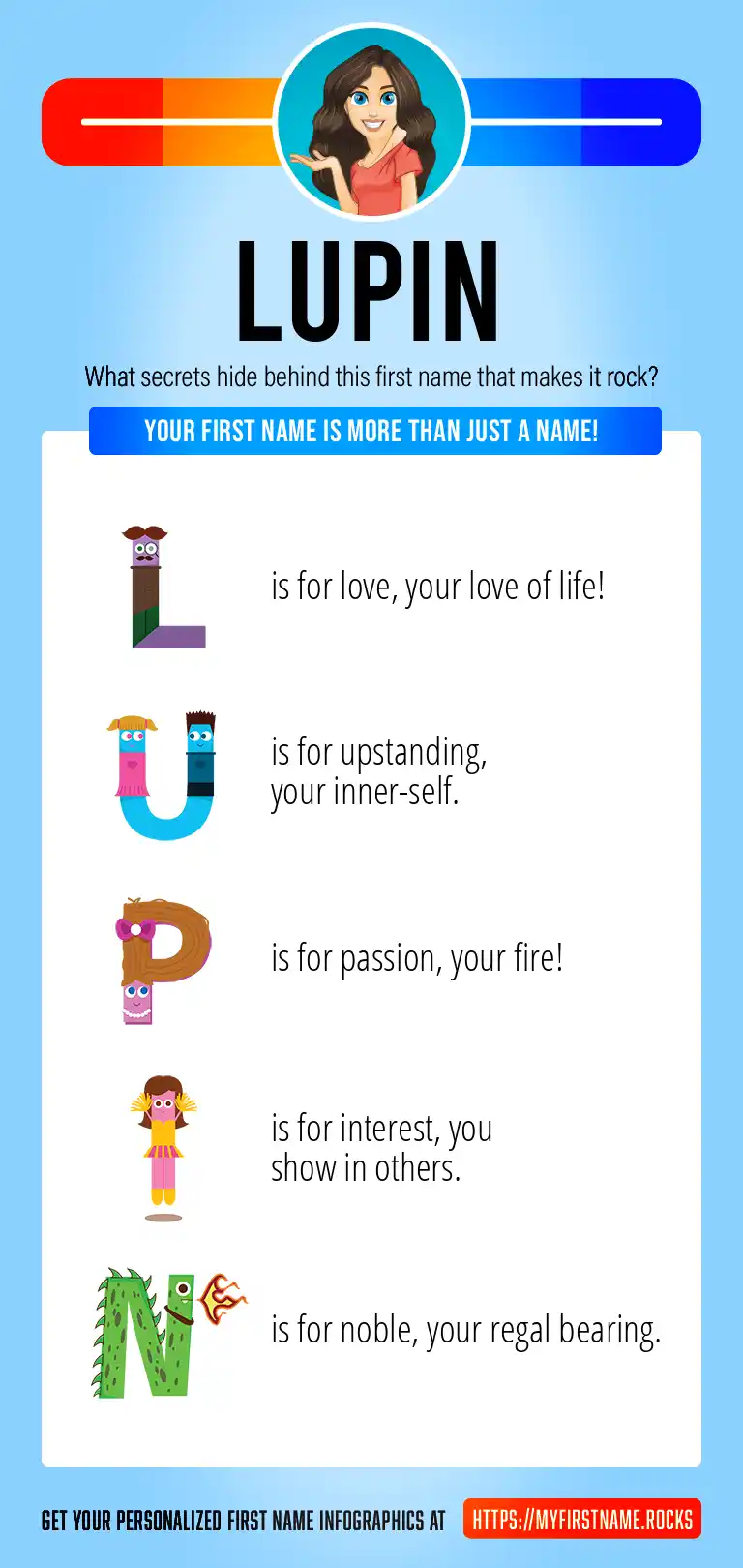 LUPIN

What secrets hide behind this first name that makes it rock?

YOUR FIRST NAME IS MORE THAN JUST A NAME!

L is for love, your love of life!

U is for upstanding, your inner-self.

P is for passion, your fire!

I is for interest, you show in others.

N is for noble, your regal bearing.

GET YOUR PERSONALIZED FIRST NAME INFOGRAPHICS AT HTTPS://MYFIRSTNAME.ROCKS