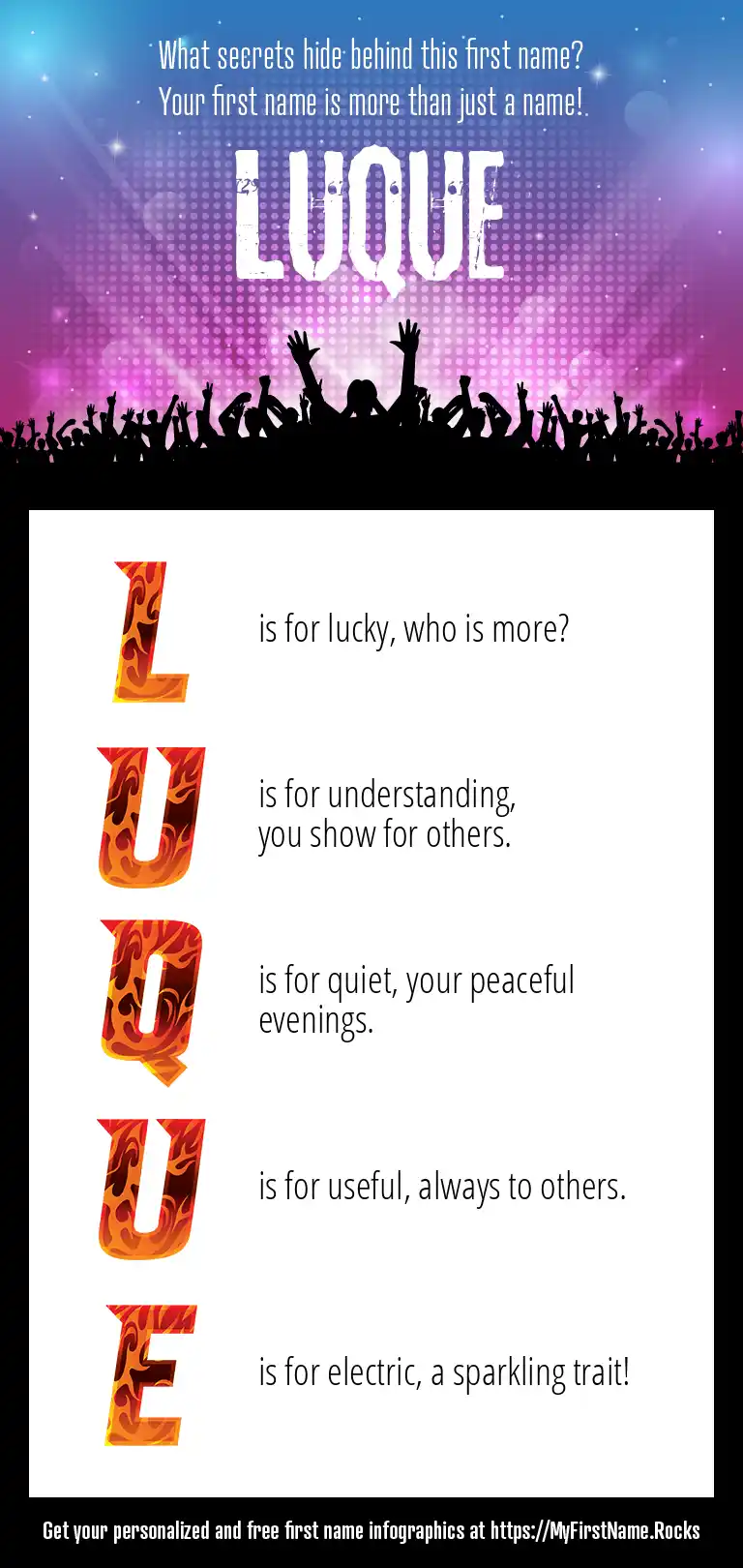 What secrets hide behind this first name?
Your first name is more than just a name!

LUQUE

L is for lucky, who is more?

U is for understanding, you show for others.

Q is for quiet, your peaceful evenings.

U is for useful, always to others.

E is for electric, a sparkling trait!

Get your personalized and free first name infographics at https://MyFirstName.Rocks