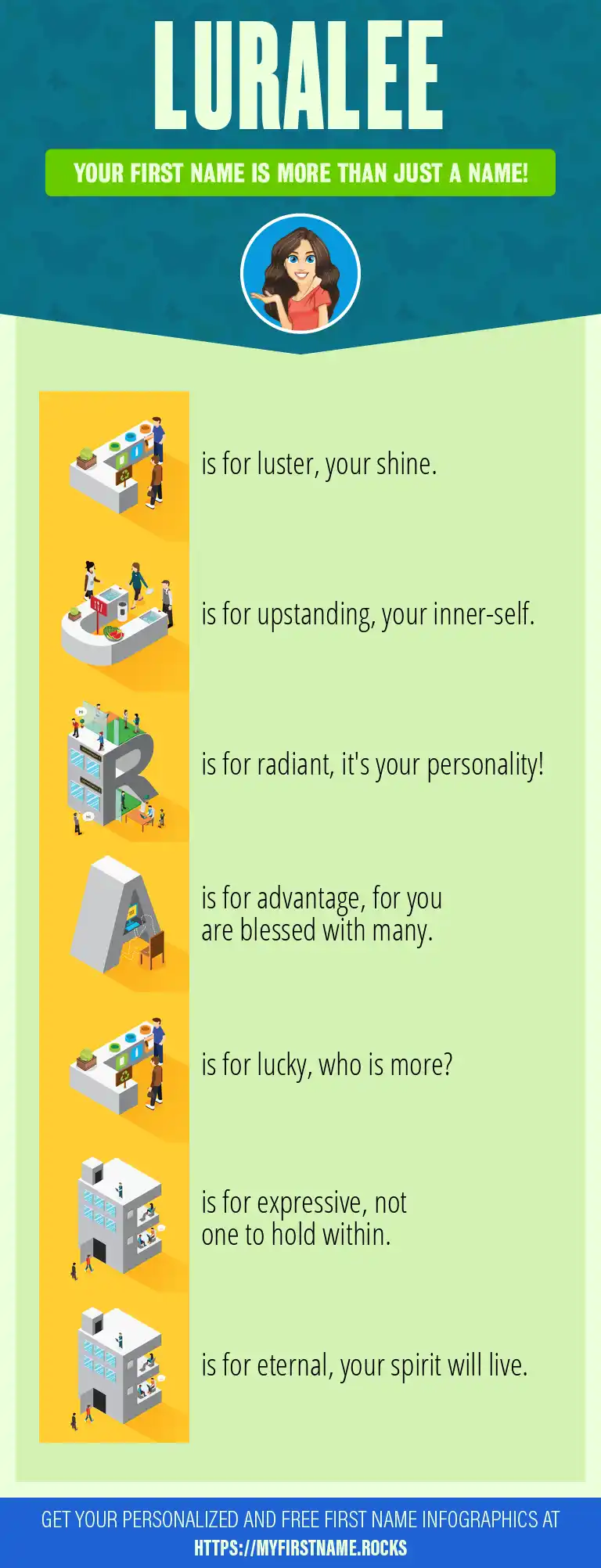 LURALEE

YOUR FIRST NAME IS MORE THAN JUST A NAME!

L is for luster, your shine.

U is for upstanding, your inner-self.

R is for radiant, it's your personality!

A is for advantage, for you are blessed with many.

L is for lucky, who is more?

E is for expressive, not one to hold within.

E is for eternal, your spirit will live.

GET YOUR PERSONALIZED AND FREE FIRST NAME INFOGRAPHICS AT HTTPS://MYFIRSTNAME.ROCKS