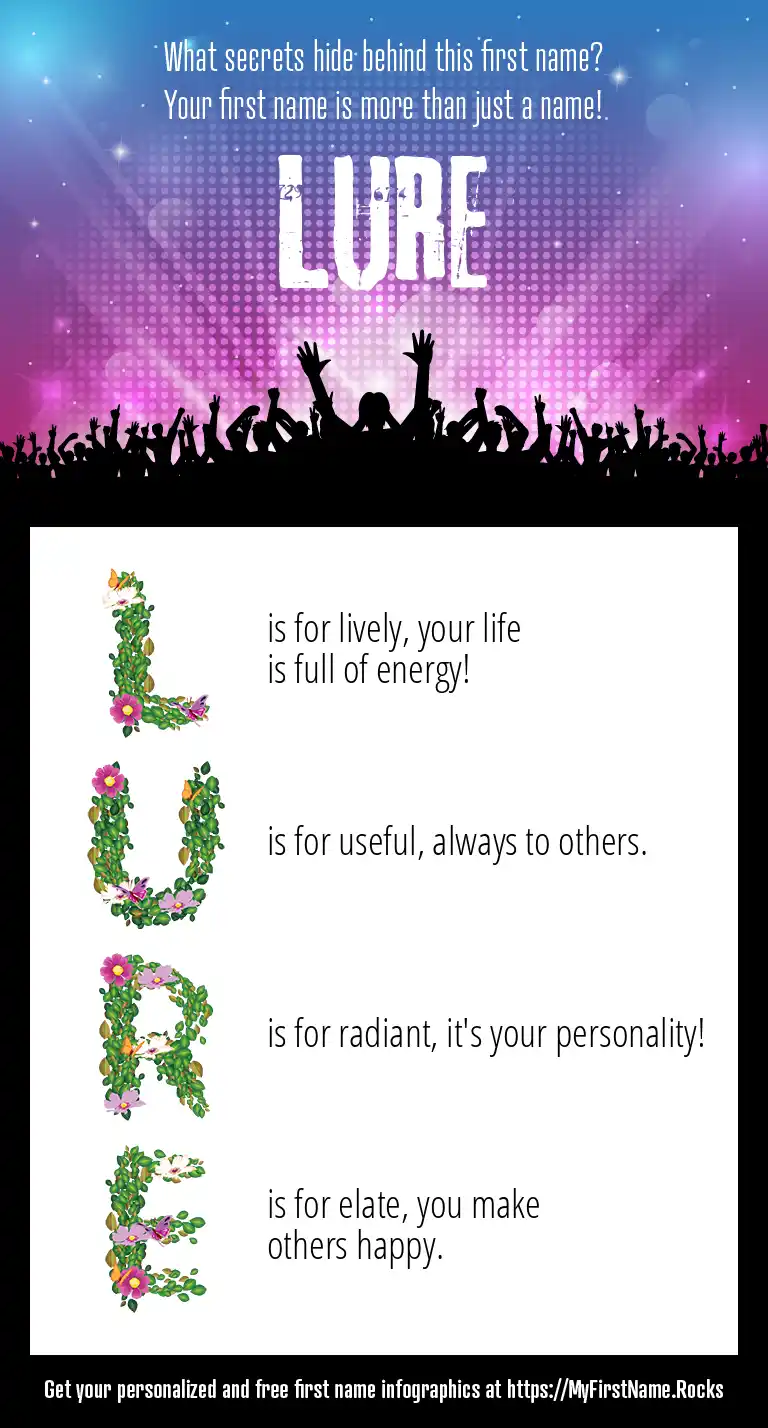 What secrets hide behind this first name?
Your first name is more than just a name!

LURE

L is for lively, your life is full of energy!

U is for useful, always to others.

R is for radiant, it's your personality!

E is for elate, you make others happy.

Get your personalized and free first name infographics at https://MyFirstName.Rocks