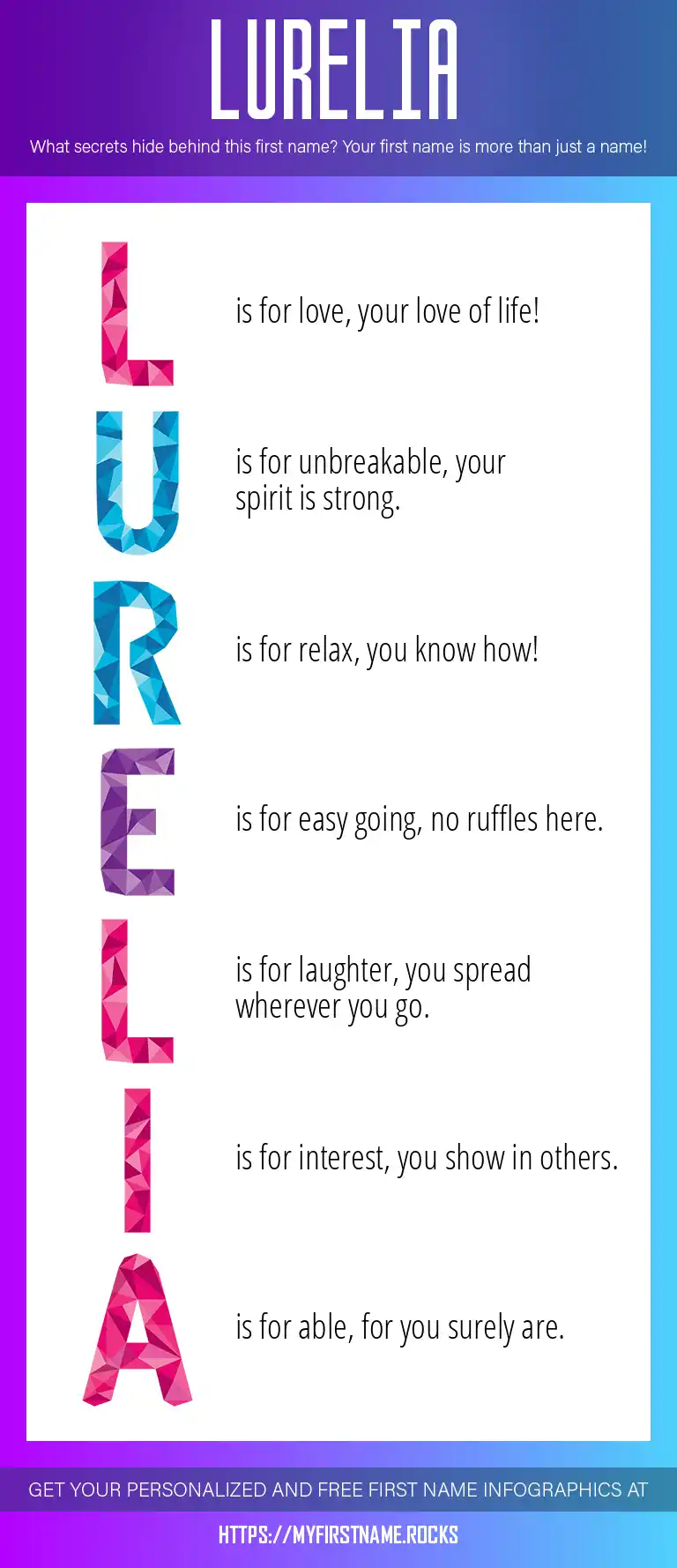 LURELIA

What secrets hide behind this first name? Your first name is more than just a name!

L is for love, your love of life!

U is for unbreakable, your spirit is strong.

R is for relax, you know how!

E is for easy going, no ruffles here.

L is for laughter, you spread wherever you go.

I is for interest, you show in others.

A is for able, for you surely are.

GET YOUR PERSONALIZED AND FREE FIRST NAME INFOGRAPHICS AT

HTTPS://MYFIRSTNAME.ROCKS