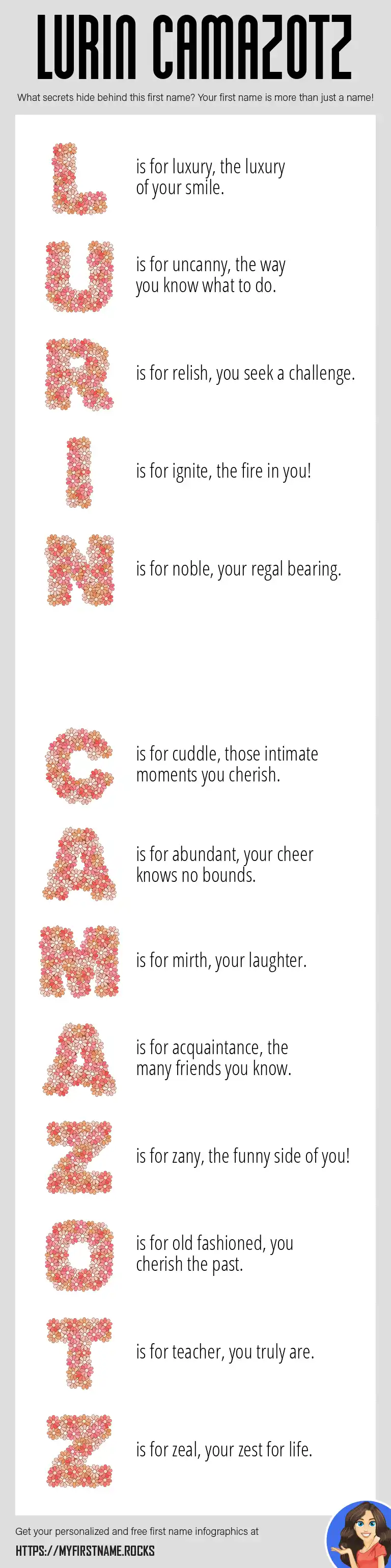 LURIN CAMAZOTZ

What secrets hide behind this first name? Your first name is more than just a name!

L is for luxury, the luxury of your smile.

U is for uncanny, the way you know what to do.

R is for relish, you seek a challenge.

I is for ignite, the fire in you!

N is for noble, your regal bearing.

C is for cuddle, those intimate moments you cherish.

A is for abundant, your cheer knows no bounds.

M is for mirth, your laughter.

A is for acquaintance, the many friends you know.

Z is for zany, the funny side of you!

O is for old fashioned, you cherish the past.

T is for teacher, you truly are.

Z is for zeal, your zest for life.

Get your personalized and free first name infographics at

HTTPS://MYFIRSTNAME.ROCKS