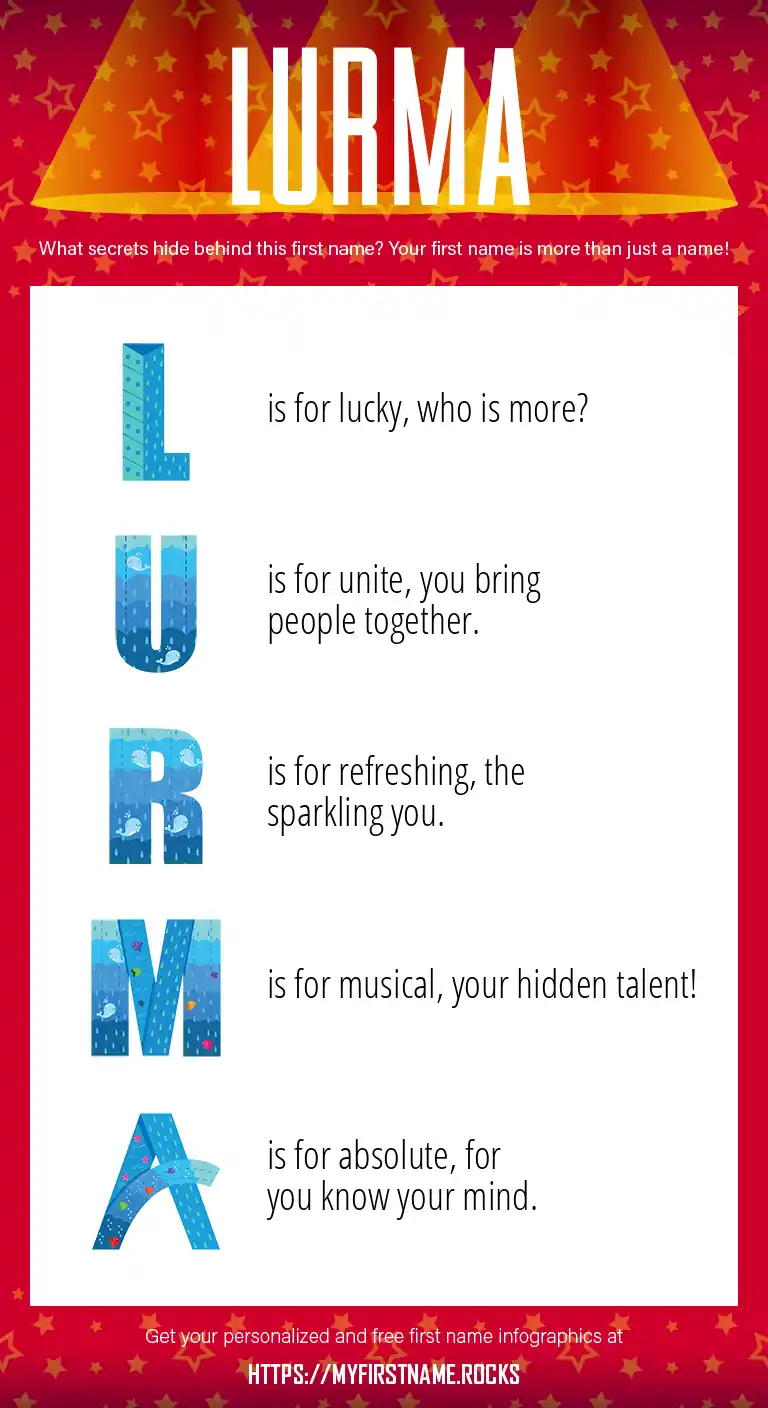 LURMA

What secrets hide behind this first name? Your first name is more than just a name!

L is for lucky, who is more?

U is for unite, you bring people together.

R is for refreshing, the sparkling you.

M is for musical, your hidden talent!

A is for absolute, for you know your mind.

Get your personalized and free first name infographics at

HTTPS://MYFIRSTNAME.ROCKS